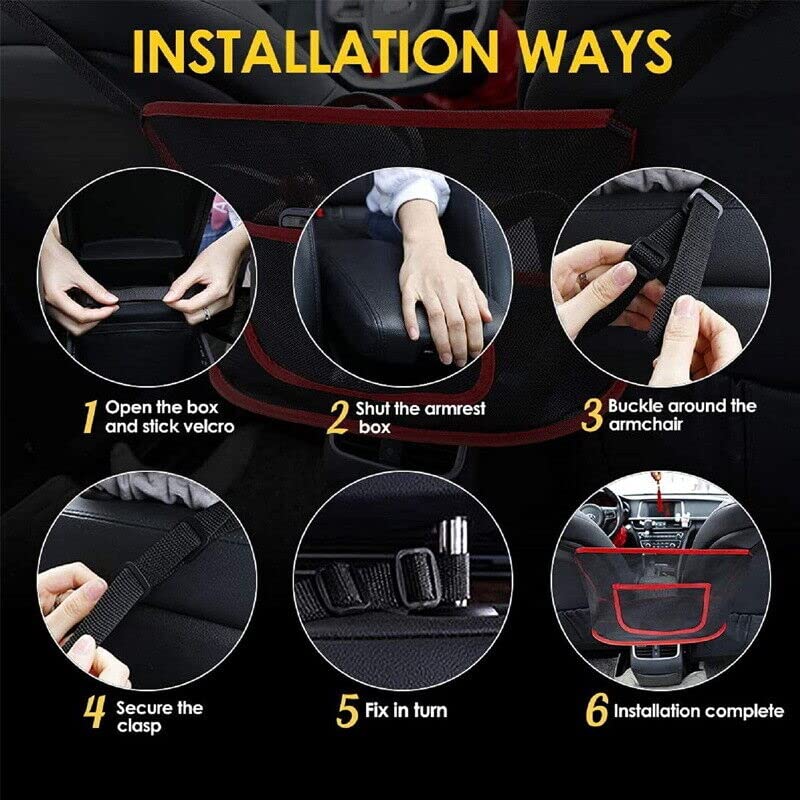 INSTALLATION WAYS

1 Open the box and stick velcro

2 Shut the armrest box

3 Buckle around the armchair

4 Secure the clasp

5 Fix in turn

6 Installation complete