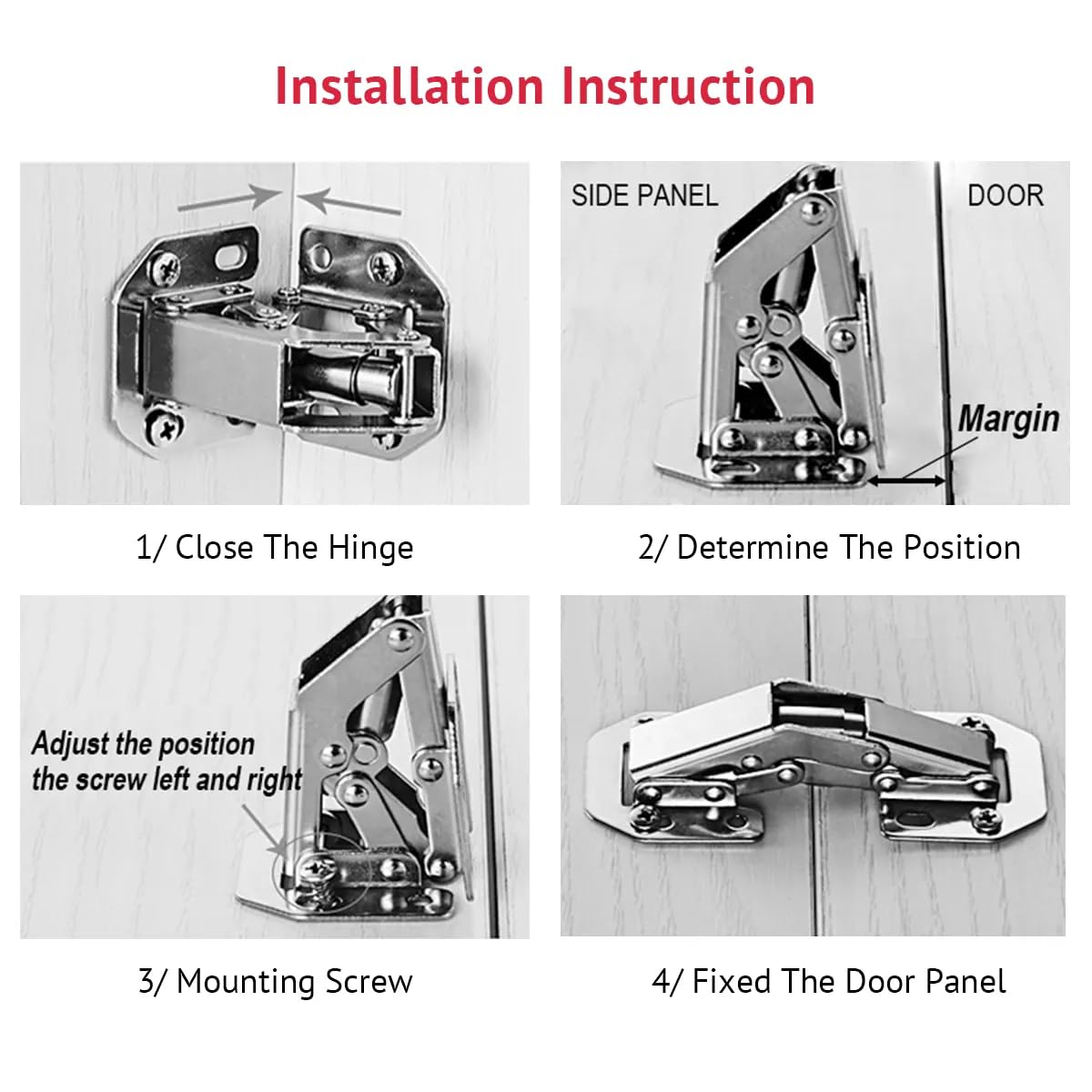 Installation Instruction

1/ Close The Hinge

SIDE PANEL

DOOR

Margin

2/ Determine The Position

Adjust the position the screw left and right

3/ Mounting Screw

4/ Fixed The Door Panel