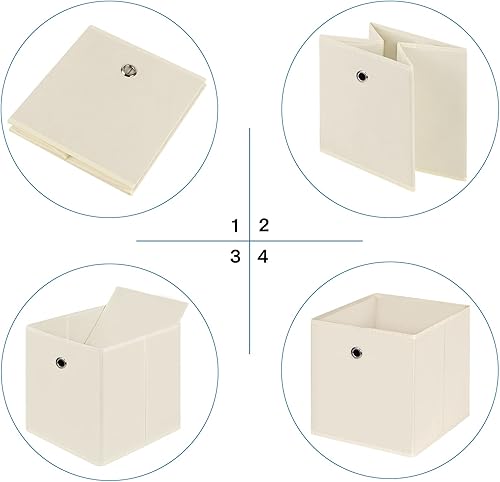 1 2
3 4