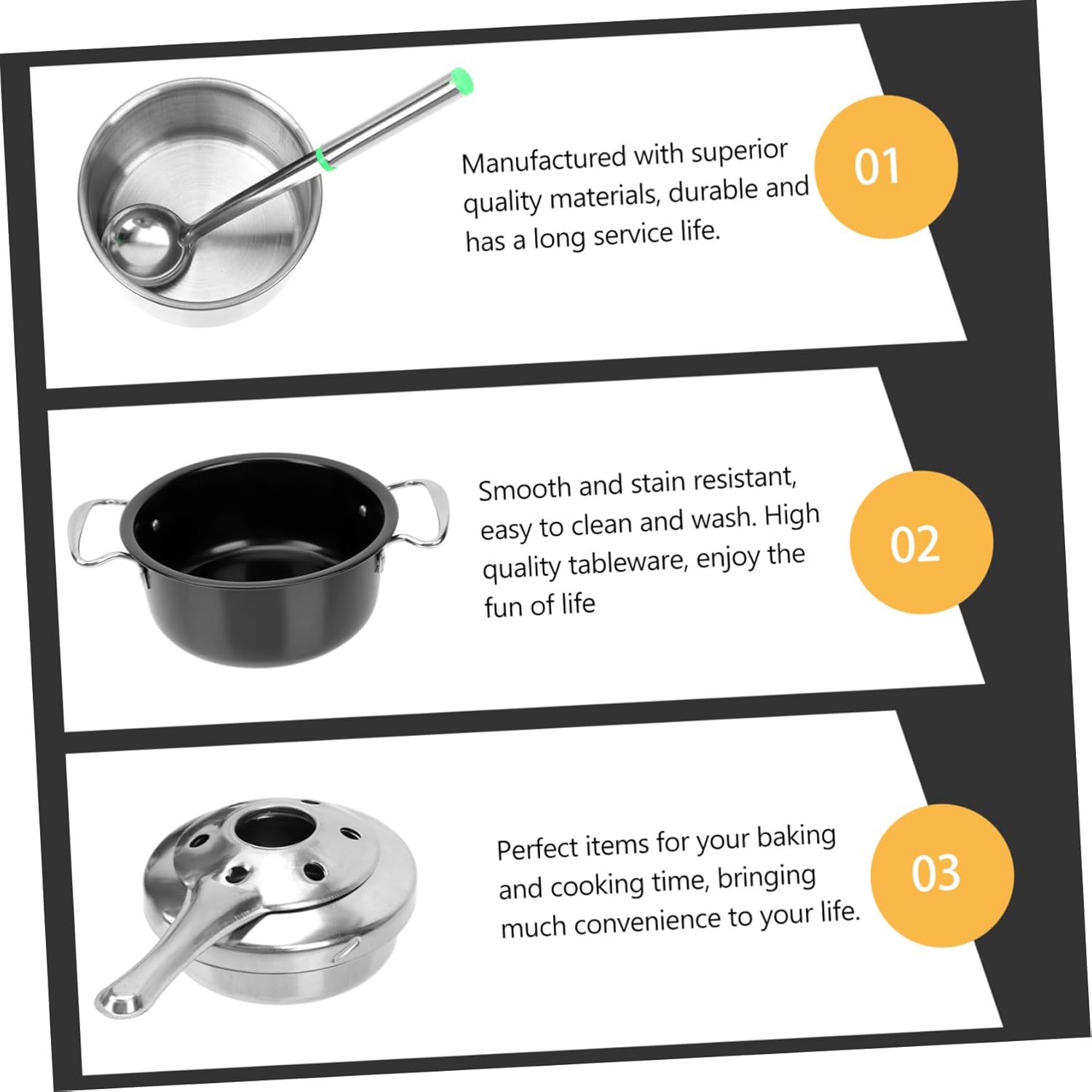 Manufactured with superior quality materials, durable and has a long service life.

01

Smooth and stain resistant, easy to clean and wash. High quality tableware, enjoy the fun of life

02

Perfect items for your baking and cooking time, bringing much convenience to your life.

03