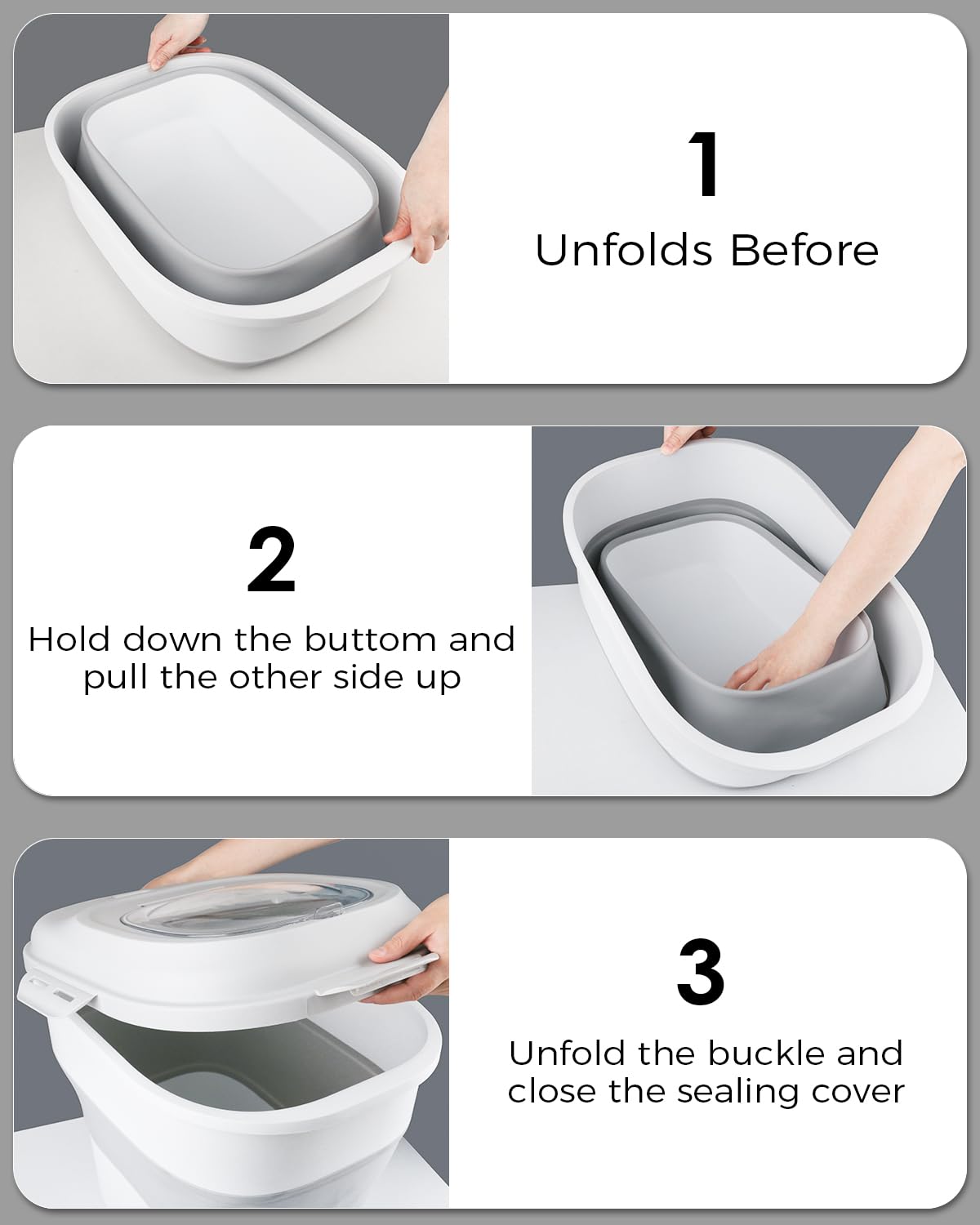 1

Unfolds Before

2

Hold down the buttom and pull the other side up

3

Unfold the buckle and close the sealing cover