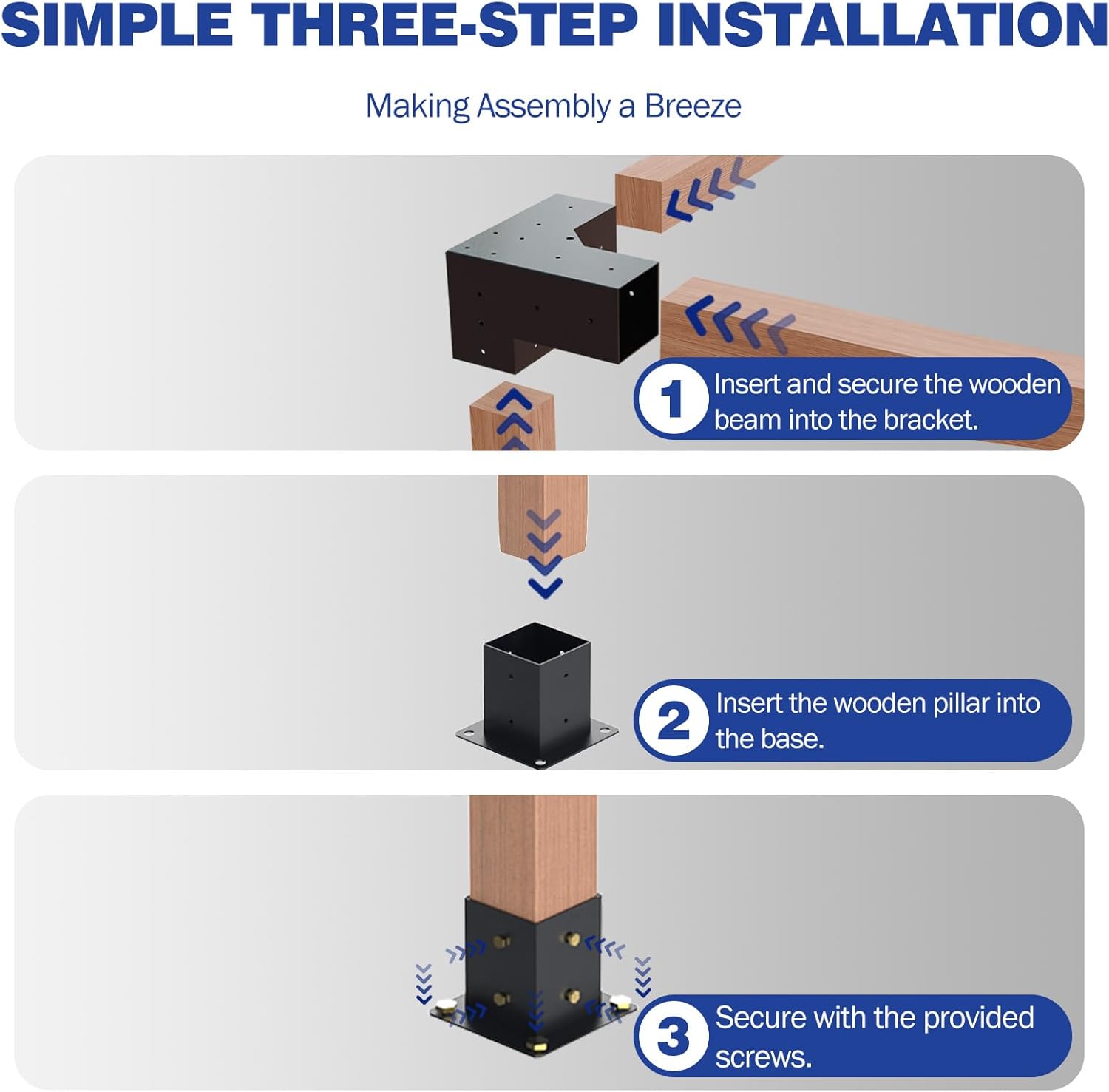 SIMPLE THREE-STEP INSTALLATION

Making Assembly a Breeze

1 Insert and secure the wooden beam into the bracket.

2 Insert the wooden pillar into the base.

3 Secure with the provided screws.