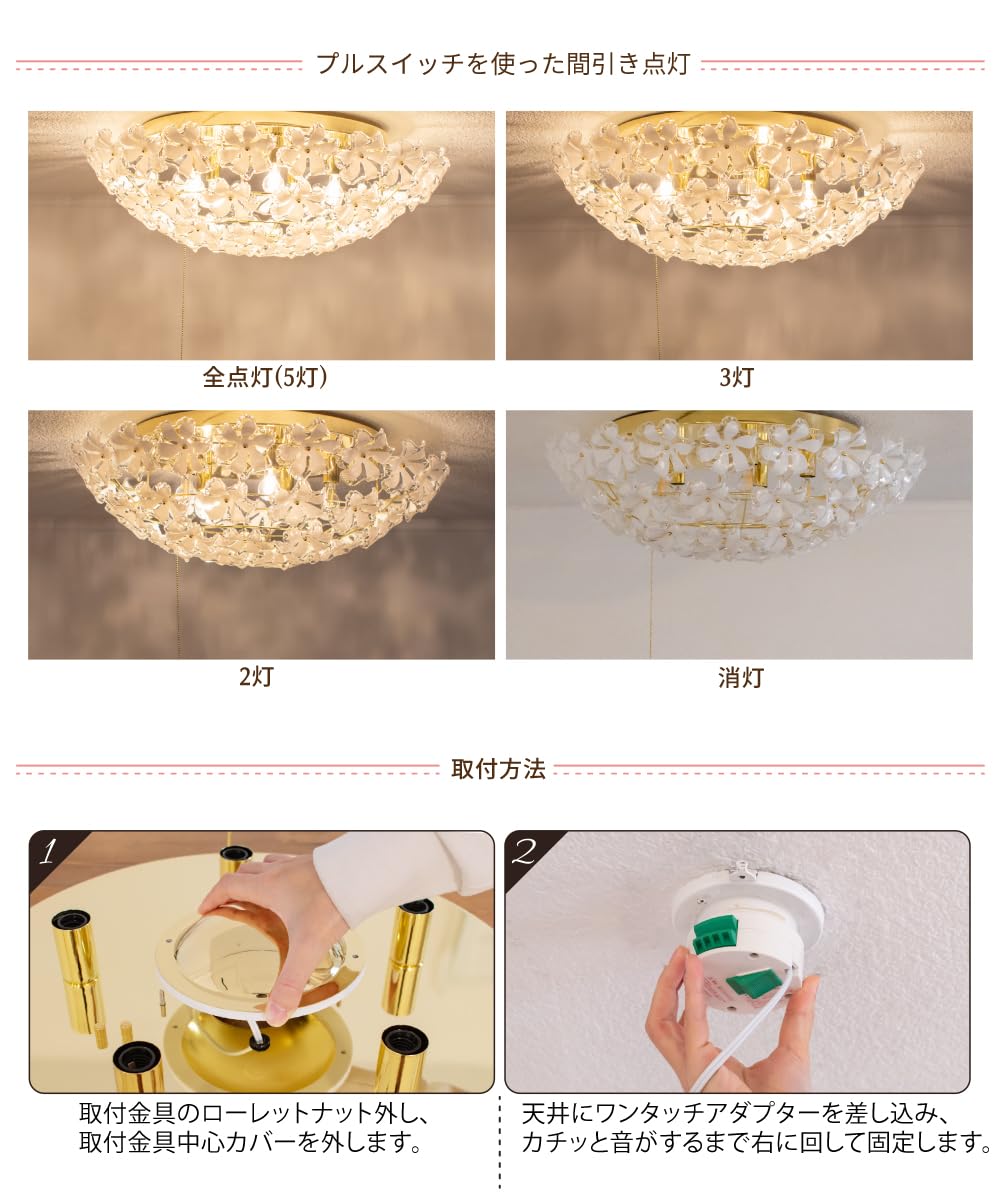 プルスイッチを使った間引き点灯

全点灯(5灯)

3灯

2灯

消灯

取付方法

1

取付金具のローレットナット外し、取付金具中心カバーを外します。

2

天井にワンタッチアダプターを差し込み、カチッと音がするまで右に回して固定します。