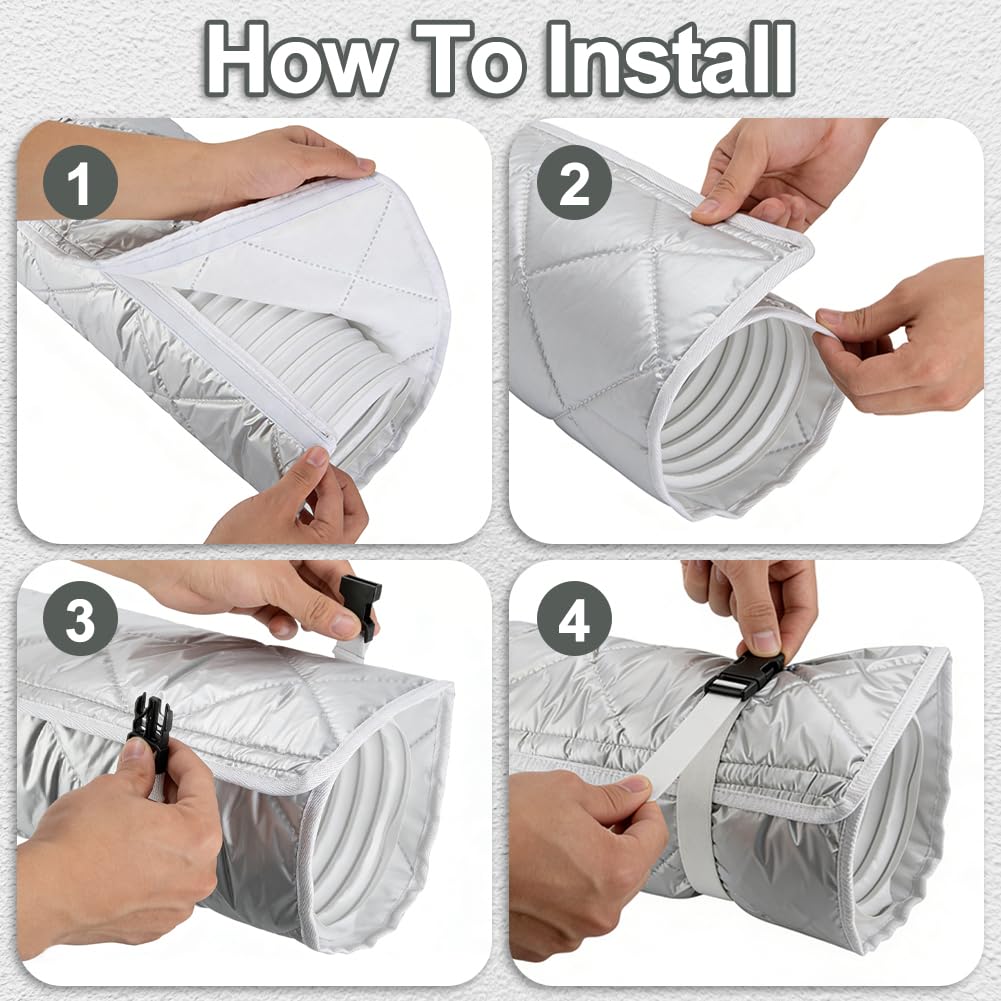 How To Install

1

2

3

4