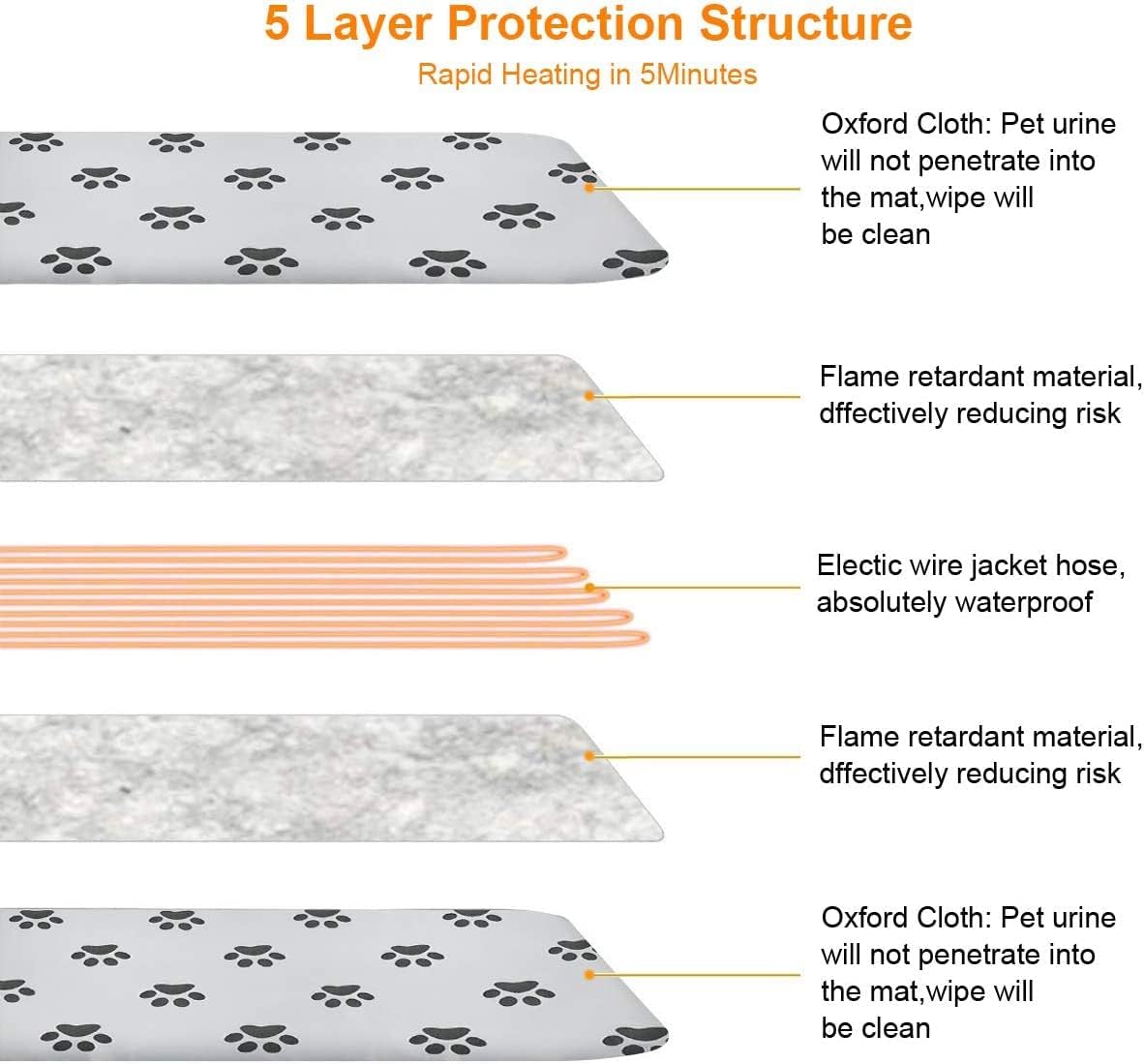 5 Layer Protection Structure

Rapid Heating in 5Minutes

Oxford Cloth: Pet urine will not penetrate into the mat,wipe will be clean

Flame retardant material, dffectively reducing risk

Electic wire jacket hose, absolutely waterproof

Flame retardant material, dffectively reducing risk

Oxford Cloth: Pet urine will not penetrate into the mat,wipe will be clean