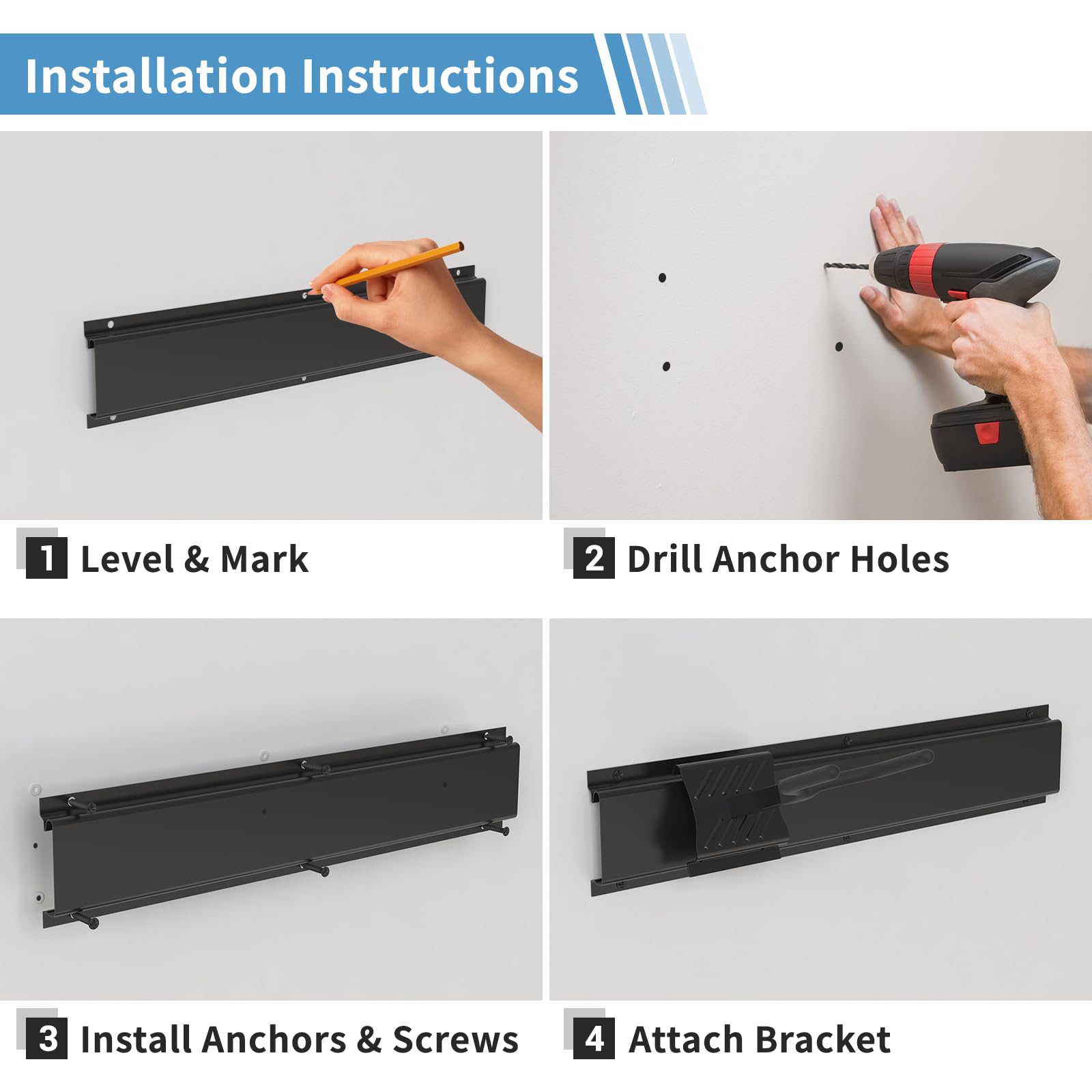 Installation Instructions

1 Level & Mark

2 Drill Anchor Holes

3 Install Anchors & Screws

4 Attach Bracket