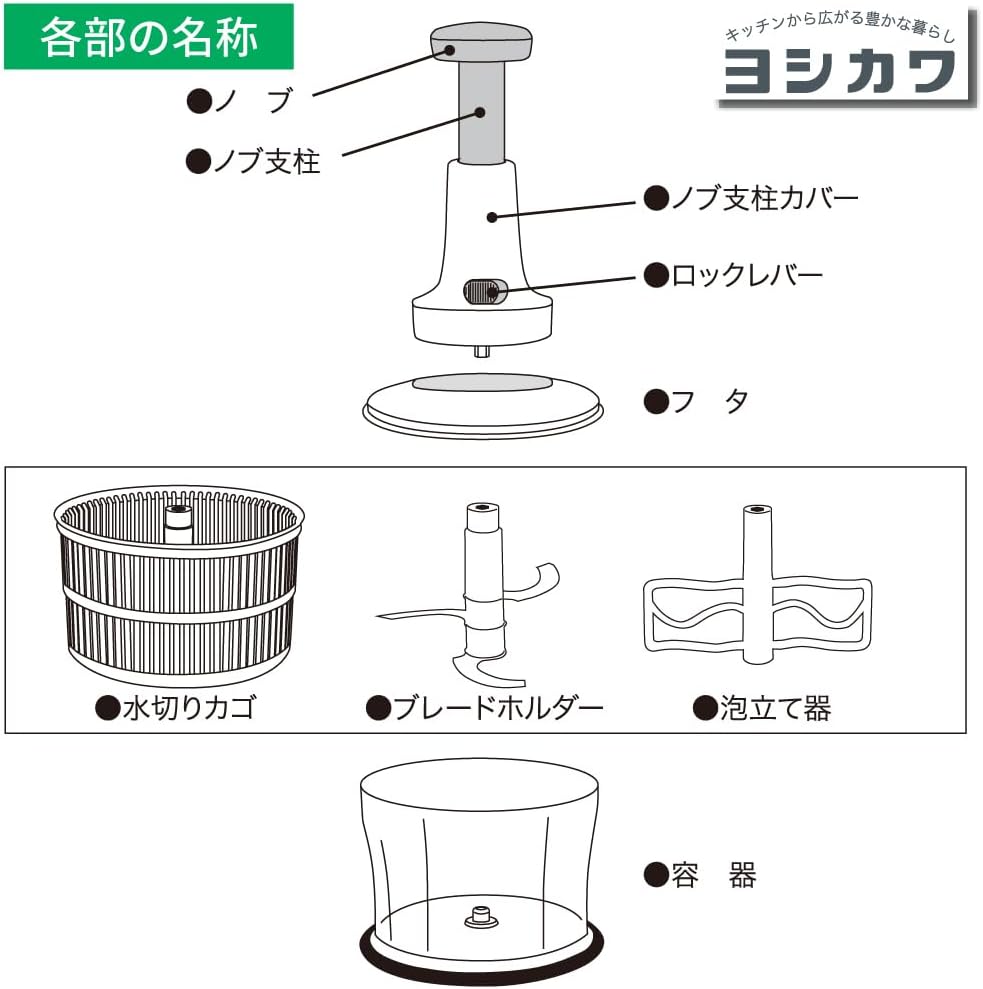 各部の名称

キッチンから広がる豊かな暮らし
ヨシカワ

●ノ ブ
●ノブ支柱
●ノブ支柱カバー
●ロックレバー
●フ タ

●水切りカゴ
●ブレードホルダー
●泡立て器

●容 器