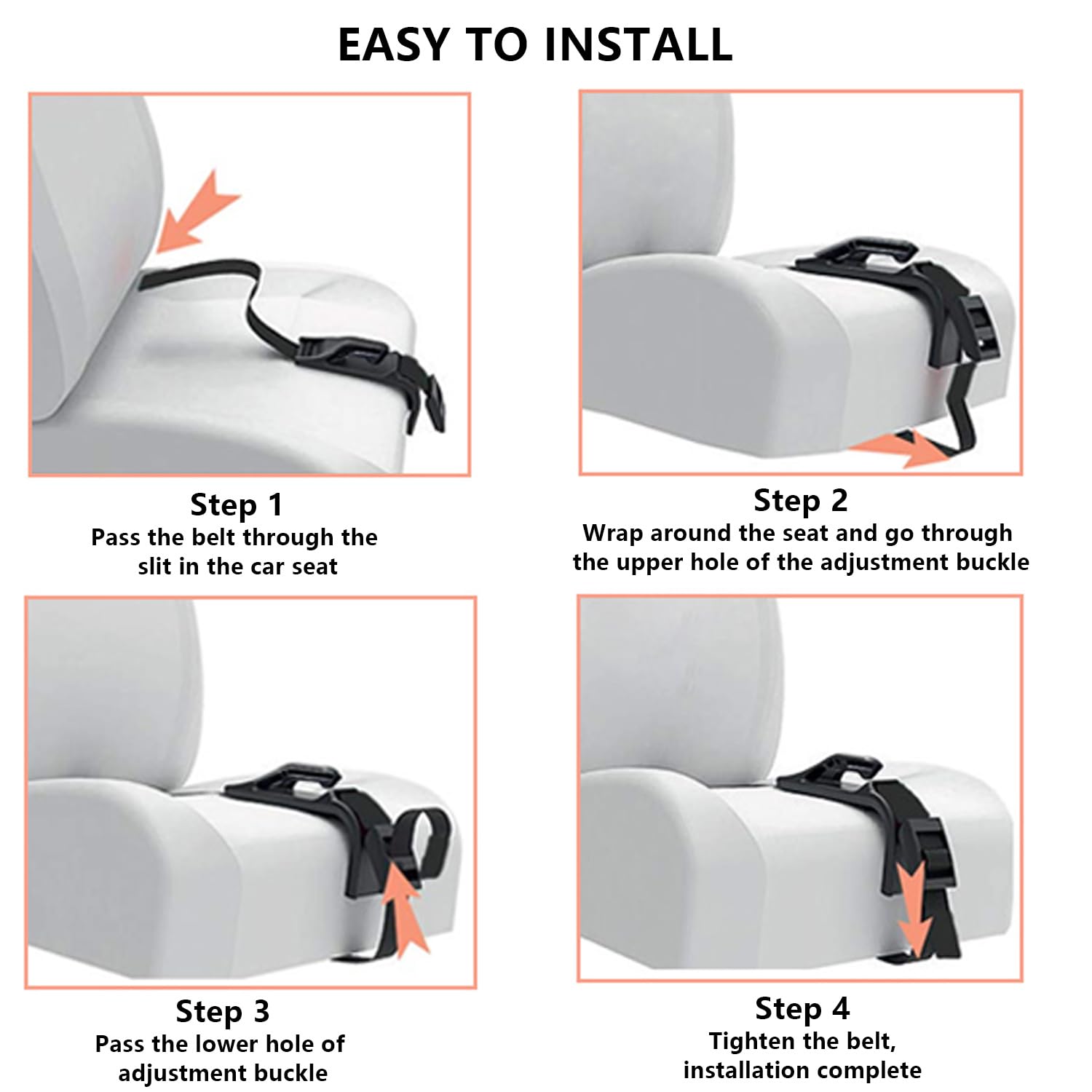 EASY TO INSTALL

Step 1
Pass the belt through the slit in the car seat

Step 2
Wrap around the seat and go through the upper hole of the adjustment buckle

Step 3
Pass the lower hole of adjustment buckle

Step 4
Tighten the belt, installation complete