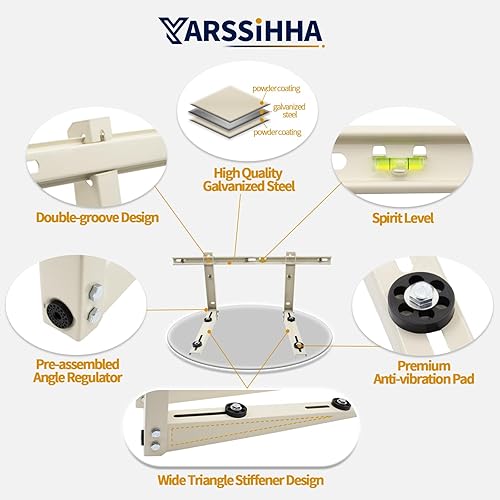 YARSSiHHA

powder coating
galvanized steel
powder coating

High Quality Galvanized Steel

Double-groove Design

Spirit Level

Pre-assembled Angle Regulator

Premium Anti-vibration Pad

Wide Triangle Stiffener Design