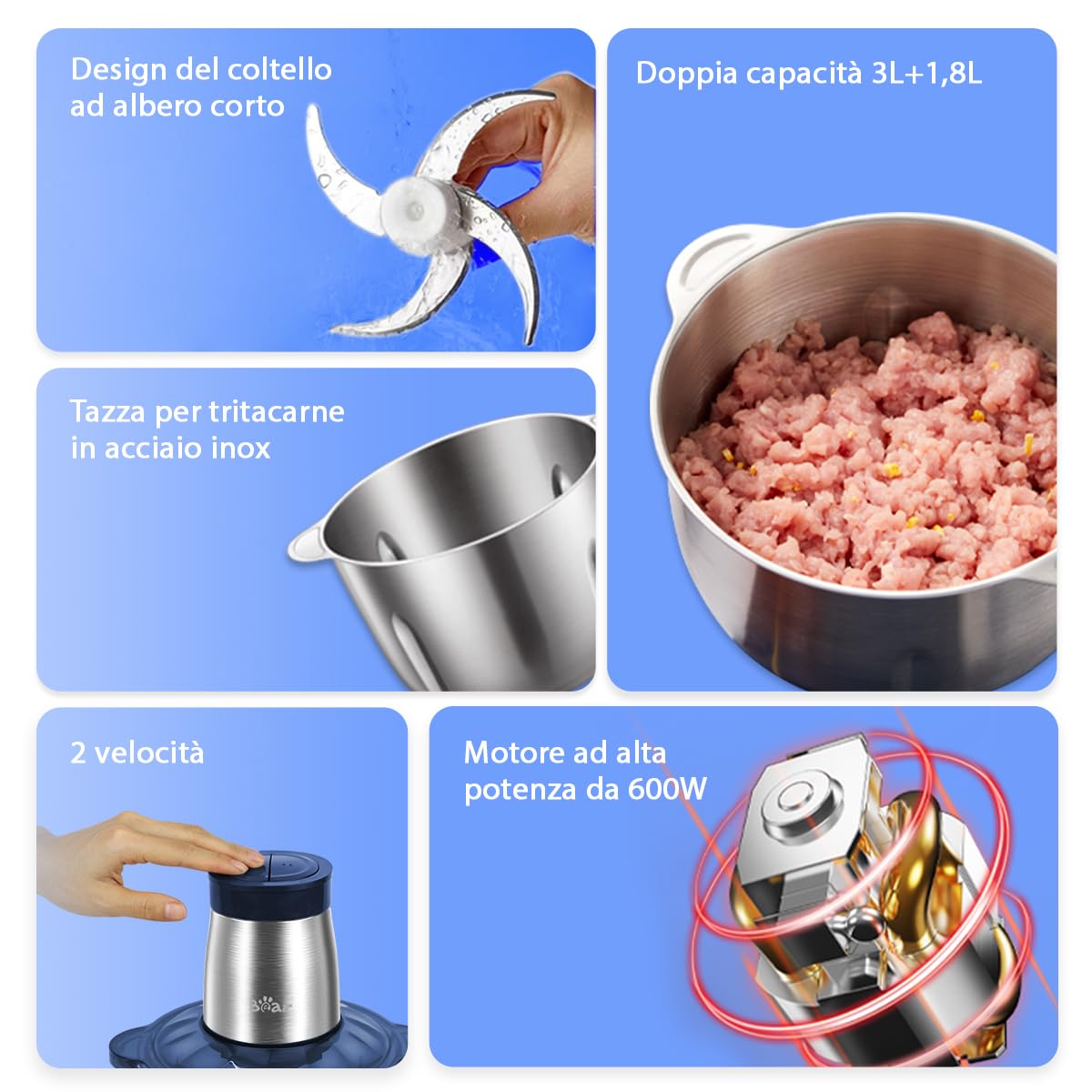 Design del coltello ad albero corto

Doppia capacità 3L+1,8L

Tazza per tritacarne in acciaio inox

2 velocità

Bear

Motore ad alta potenza da 600W