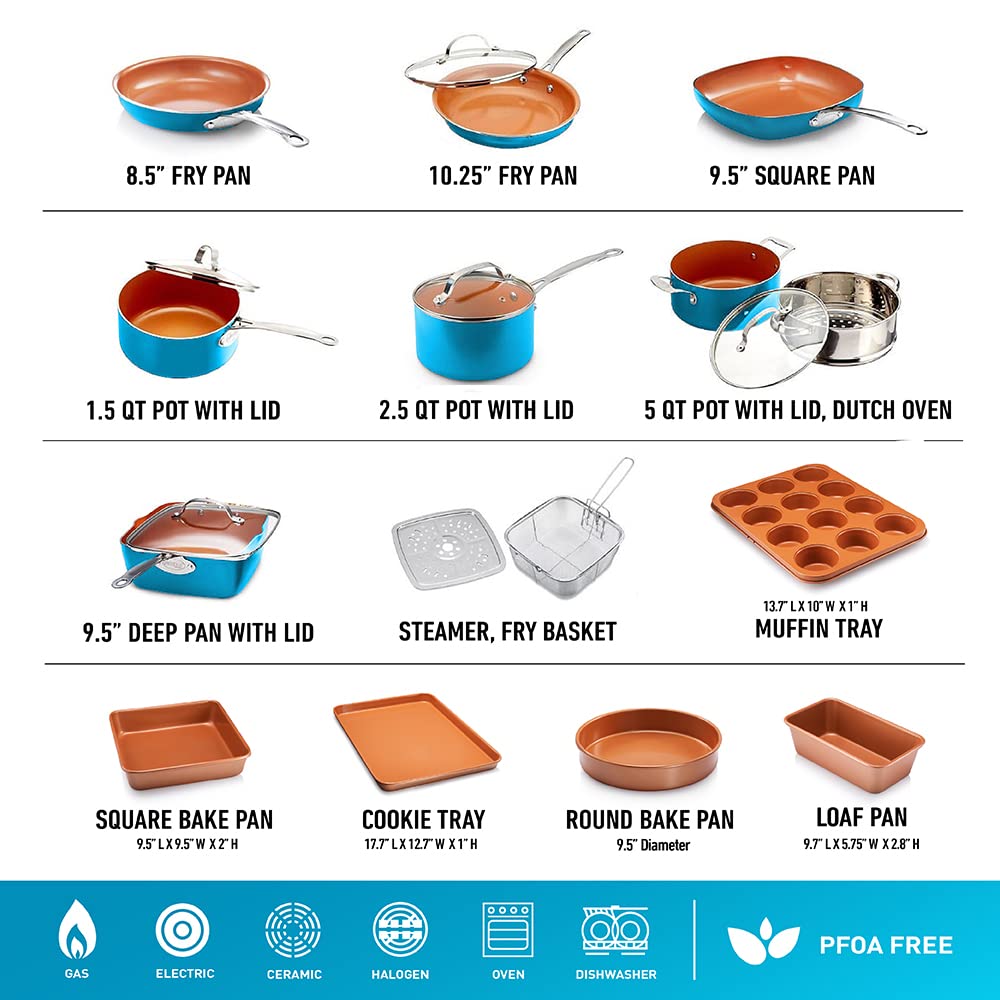 8.5" FRY PAN

10.25" FRY PAN

9.5" SQUARE PAN

1.5 QT POT WITH LID

2.5 QT POT WITH LID

5 QT POT WITH LID, DUTCH OVEN

9.5" DEEP PAN WITH LID

STEAMER, FRY BASKET

13.7" L X 10" W X 1" H
MUFFIN TRAY

SQUARE BAKE PAN
9.5" L X 9.5" W X 2" H

COOKIE TRAY
17.7" L X 12.7" W X 1" H

ROUND BAKE PAN
9.5" Diameter

LOAF PAN
9.7" L X 5.75" W X 2.8" H

GAS ELECTRIC CERAMIC HALOGEN OVEN DISHWASHER

PFOA FREE