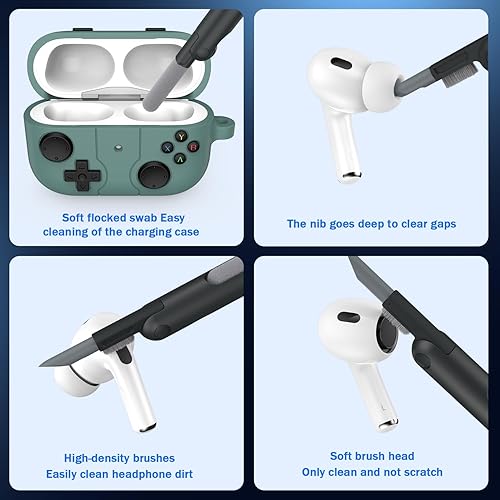 Y
X
B
A

Soft flocked swab Easy cleaning of the charging case

The nib goes deep to clear gaps

High-density brushes
Easily clean headphone dirt

Soft brush head
Only clean and not scratch