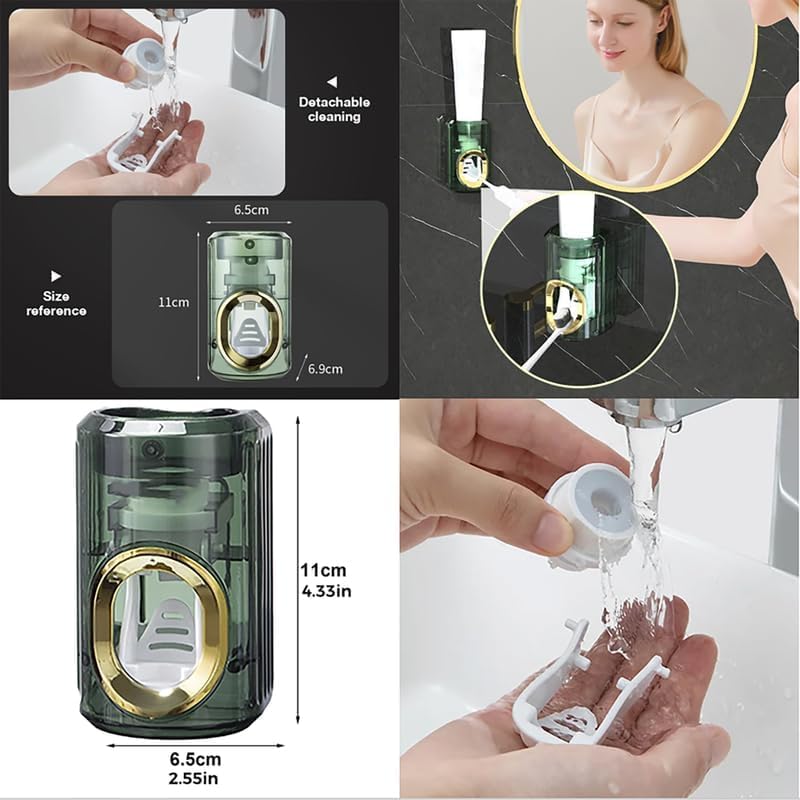 Detachable cleaning

6.5cm

Size reference

11cm

6.9cm

11cm
4.33in

6.5cm
2.55in