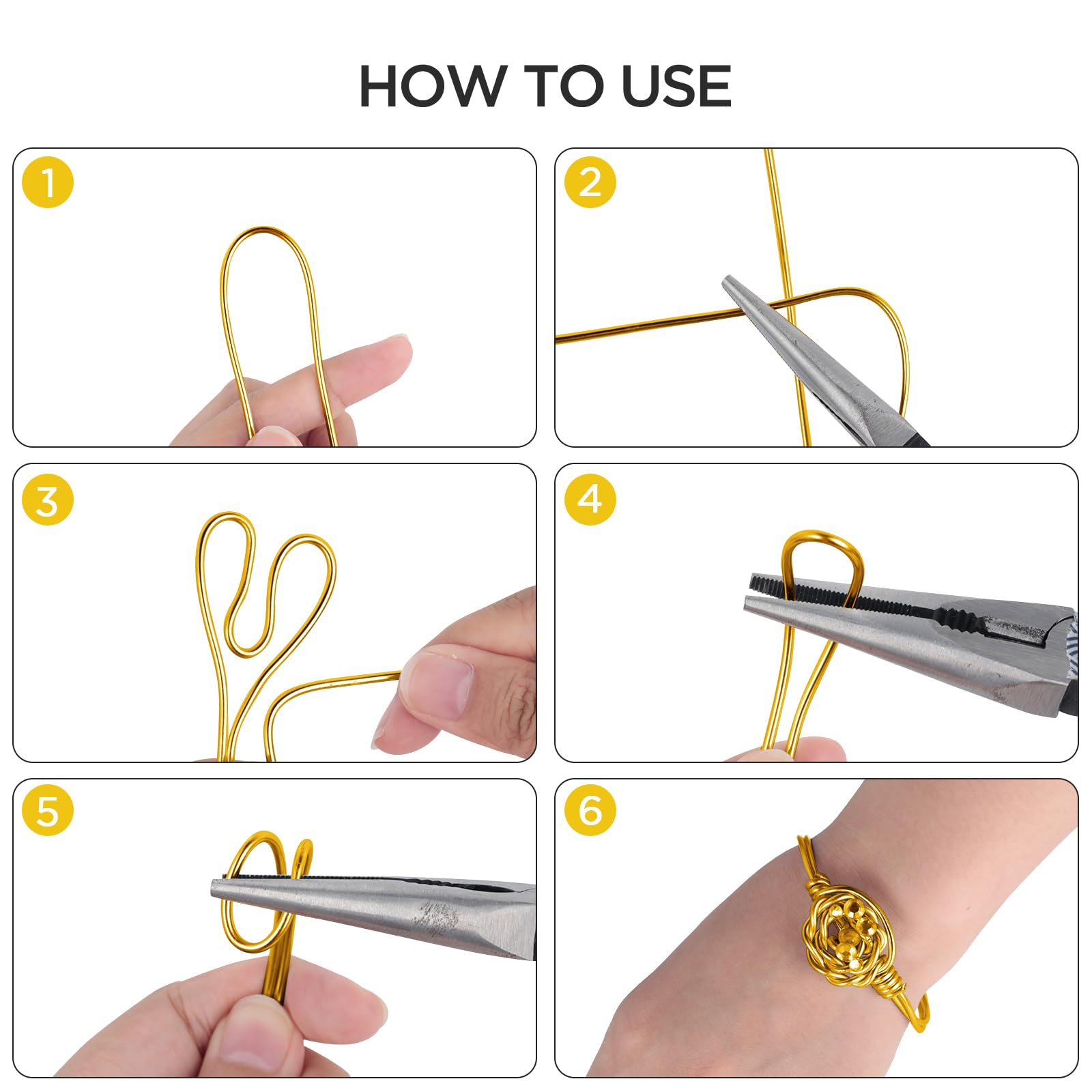 HOW TO USE

1

2

3

4

5

6