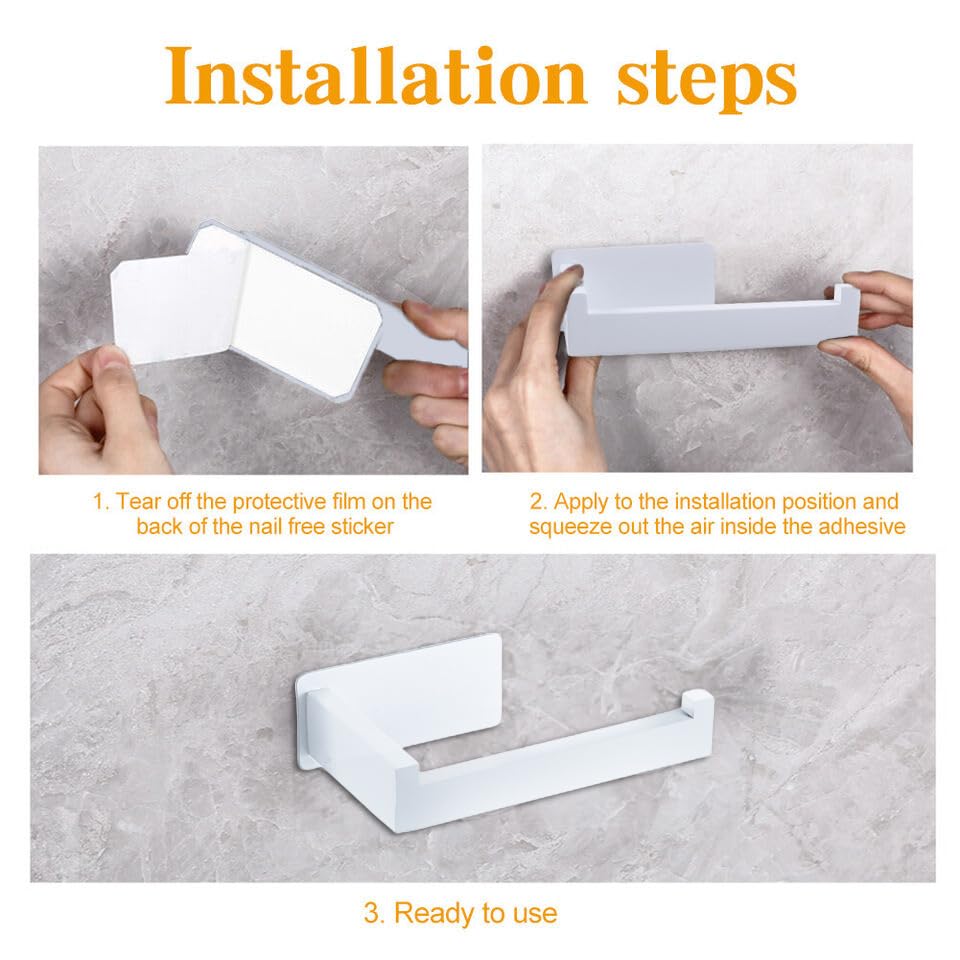 Installation steps

1. Tear off the protective film on the back of the nail free sticker

2. Apply to the installation position and squeeze out the air inside the adhesive

3. Ready to use