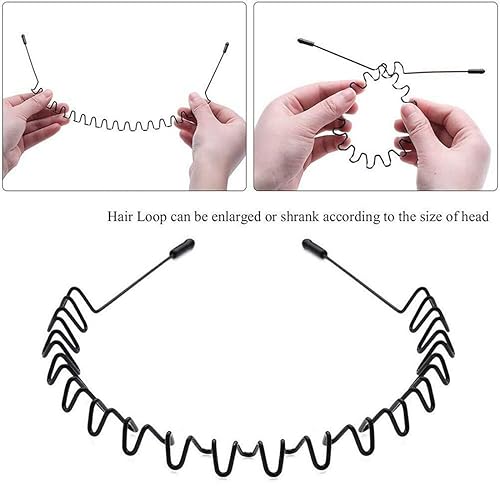 Hair Loop can be enlarged or shrank according to the size of head