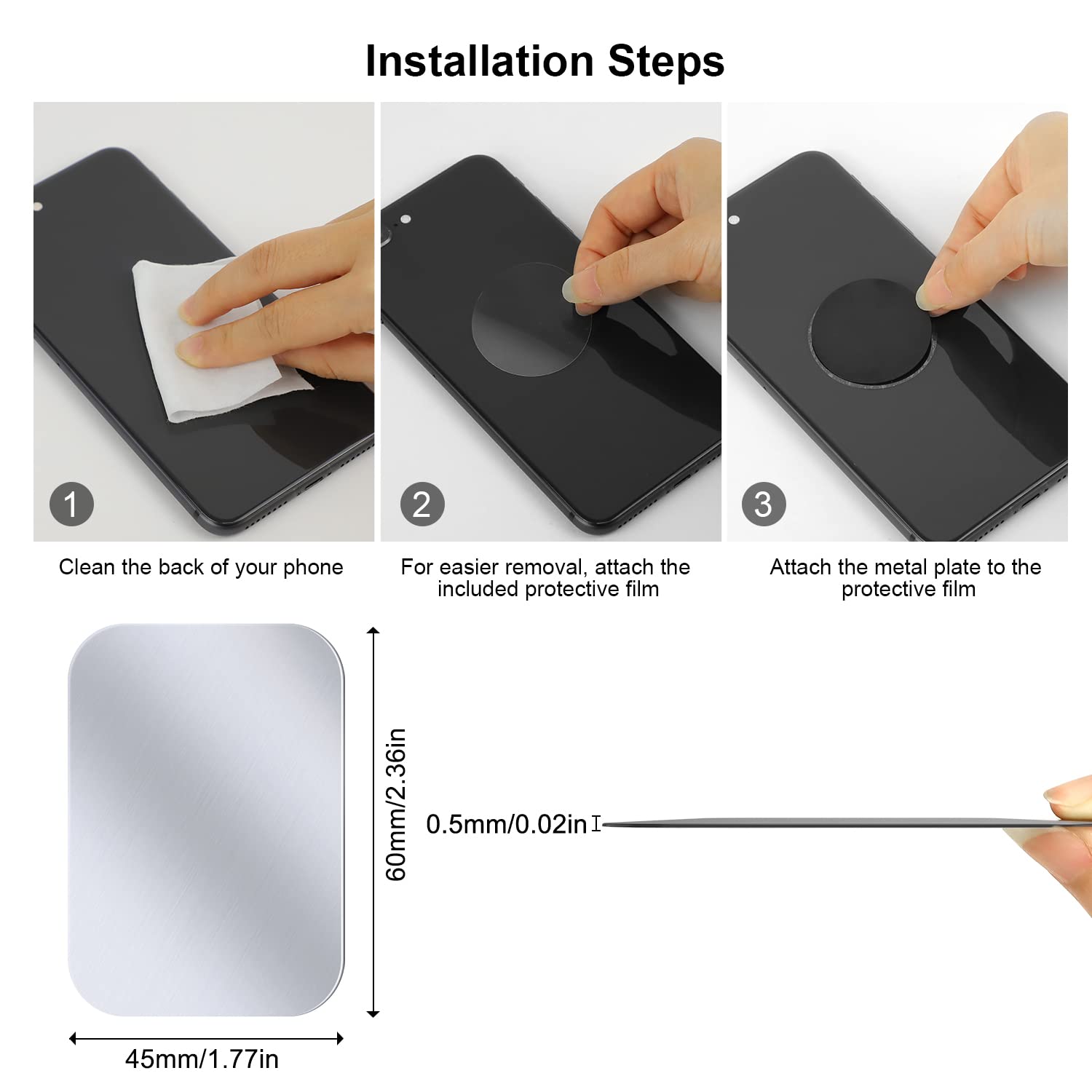 Installation Steps

1

Clean the back of your phone

2

For easier removal, attach the included protective film

3

Attach the metal plate to the protective film

60mm/2.36in

0.5mm/0.02in

45mm/1.77in