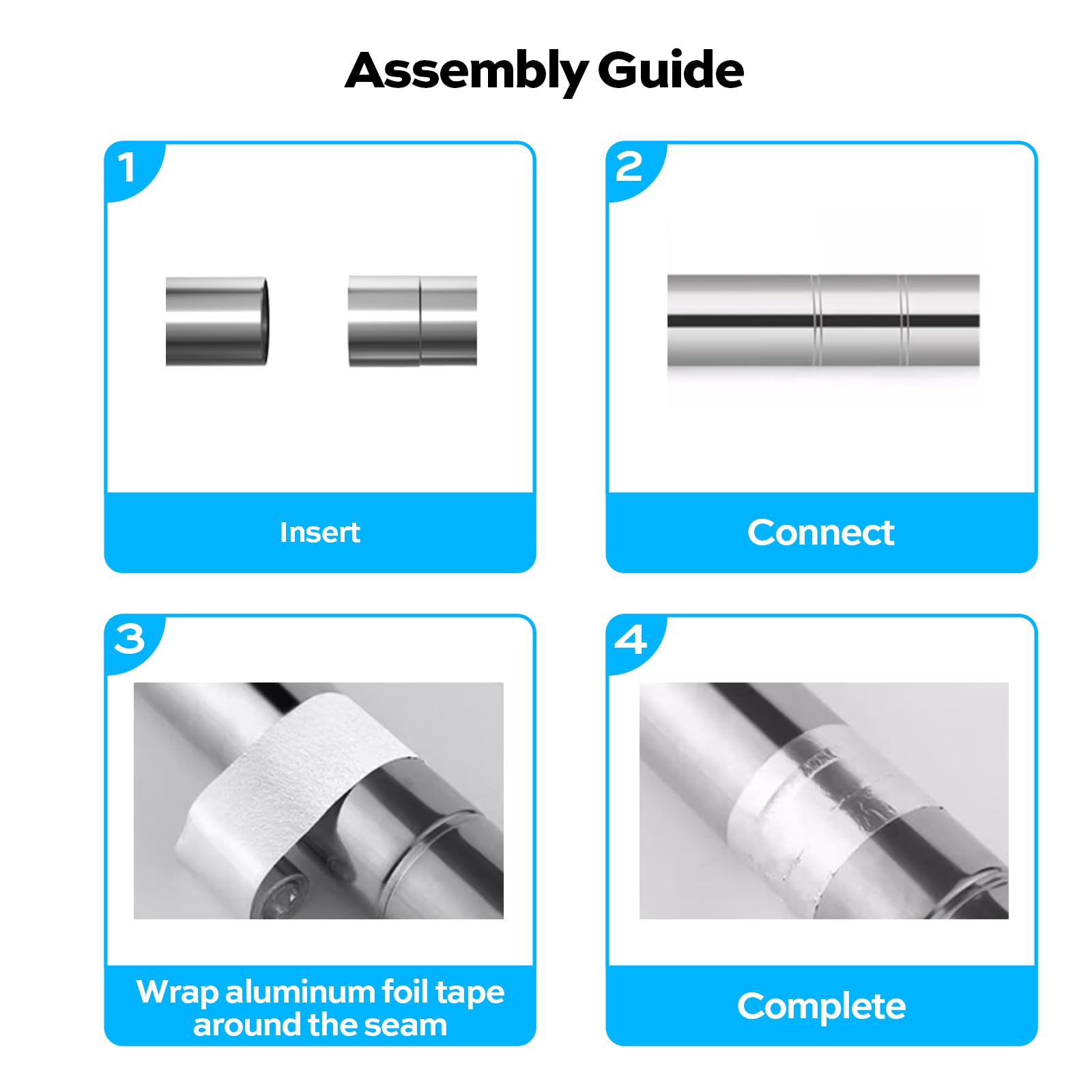 Assembly Guide

1

Insert

2

Connect

3

Wrap aluminum foil tape around the seam

4

Complete