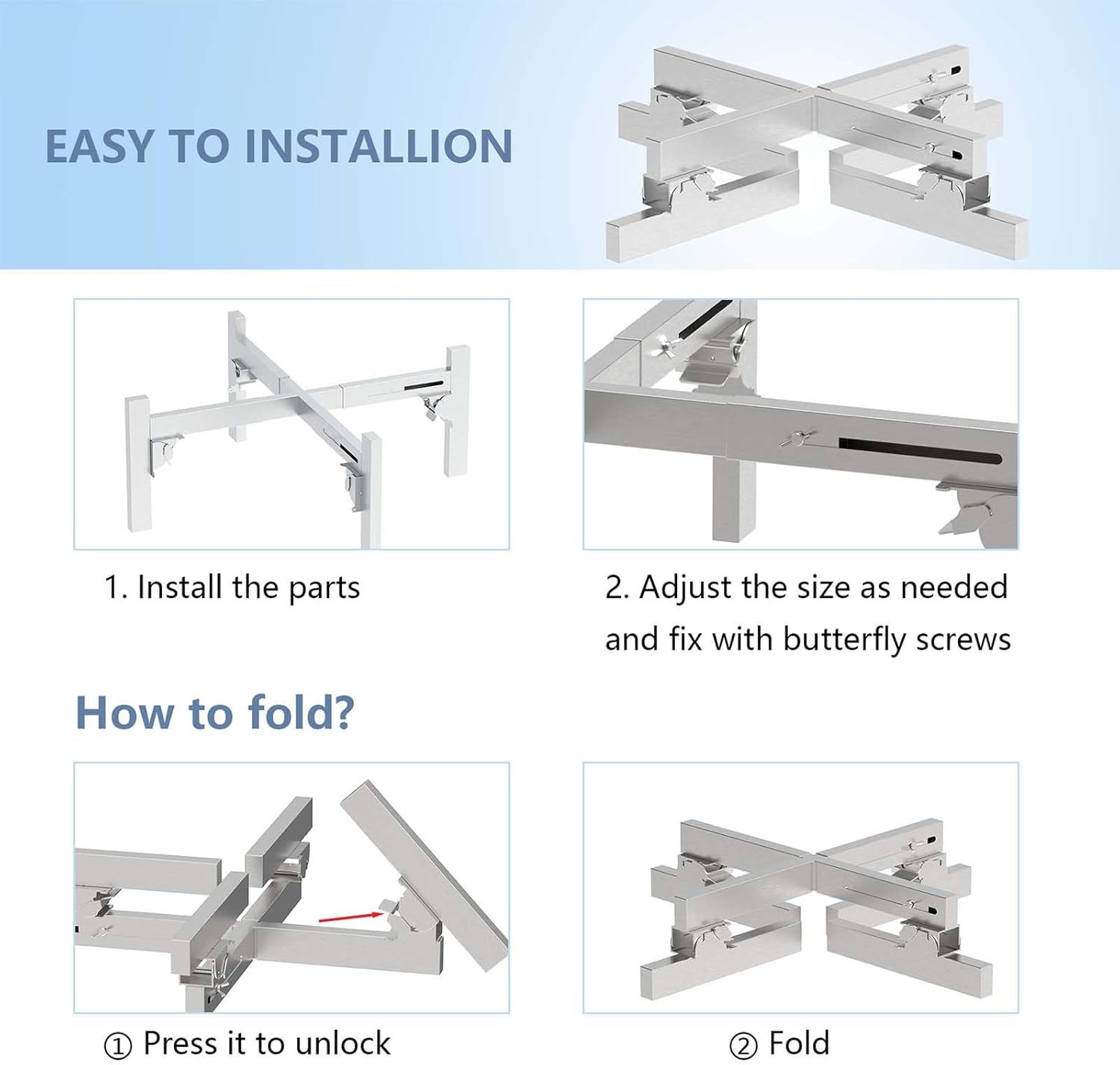 EASY TO INSTALLION

1. Install the parts

2. Adjust the size as needed and fix with butterfly screws

How to fold?

① Press it to unlock

② Fold