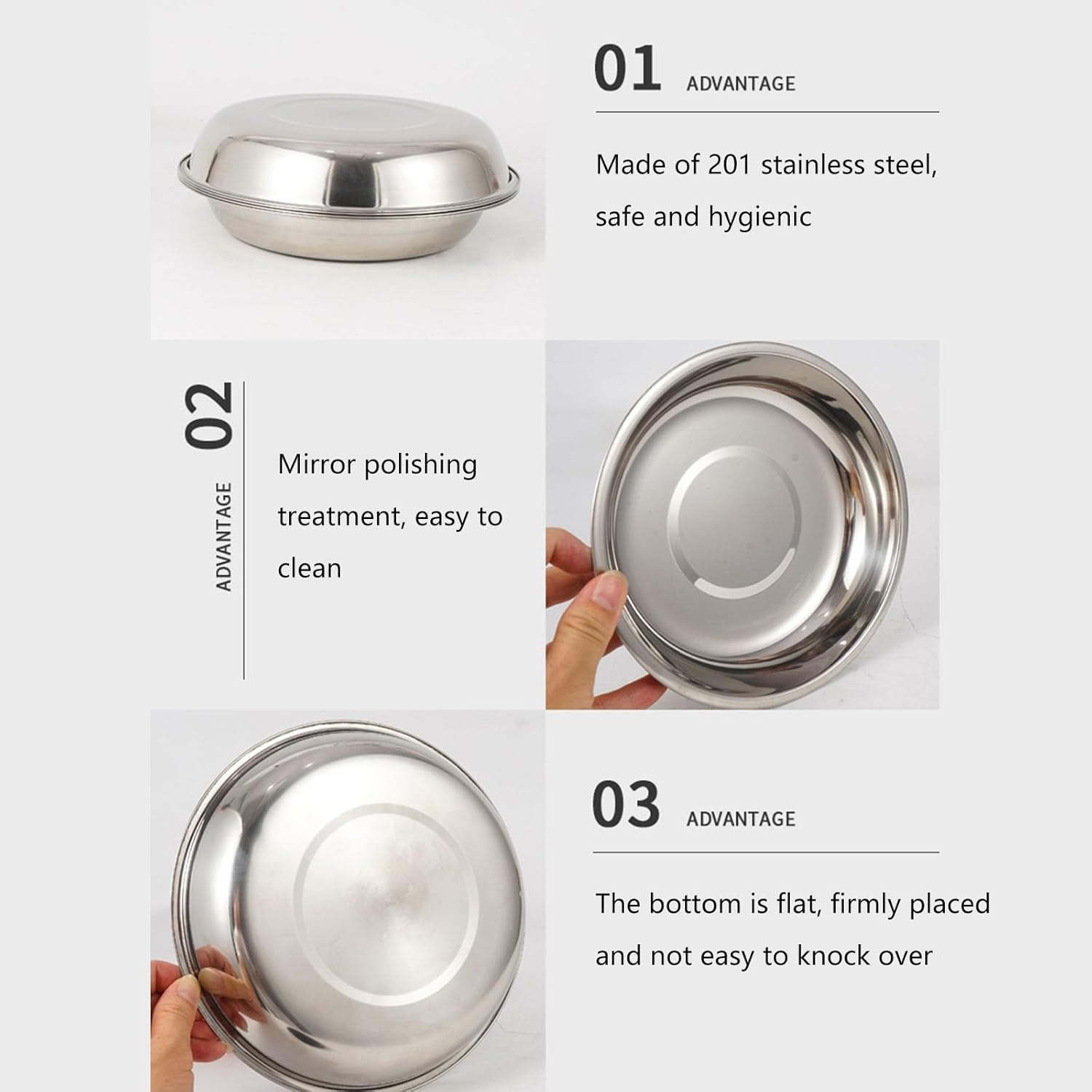 01 ADVANTAGE

Made of 201 stainless steel, safe and hygienic

02 ADVANTAGE

Mirror polishing treatment, easy to clean

03 ADVANTAGE

The bottom is flat, firmly placed and not easy to knock over