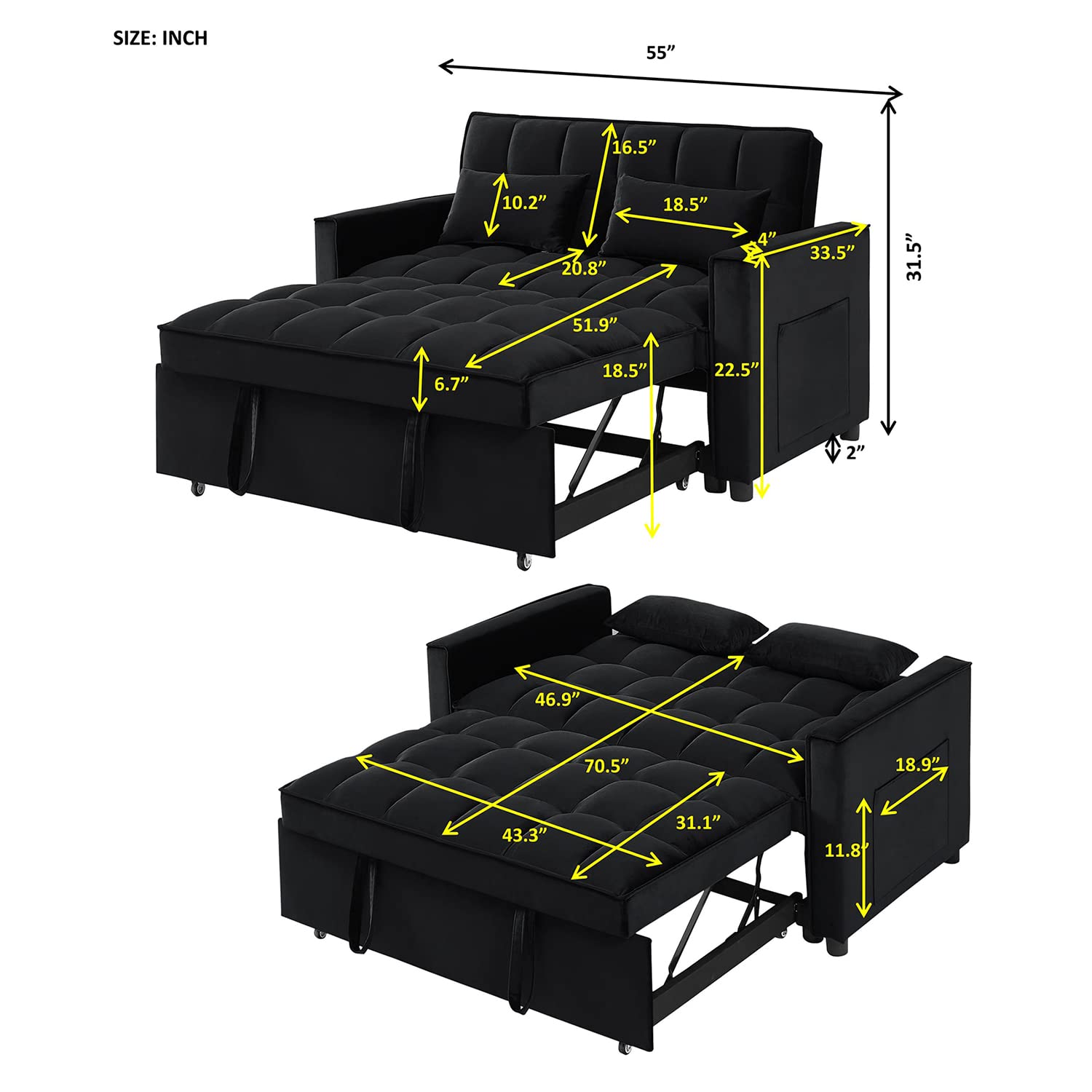 SIZE: INCH

55”

16.5”

10.2”

18.5”

4”

33.5”

31.5”

20.8”

51.9”

18.5”

22.5”

6.7”

2”

46.9”

70.5”

18.9”

43.3”

31.1”

11.8”