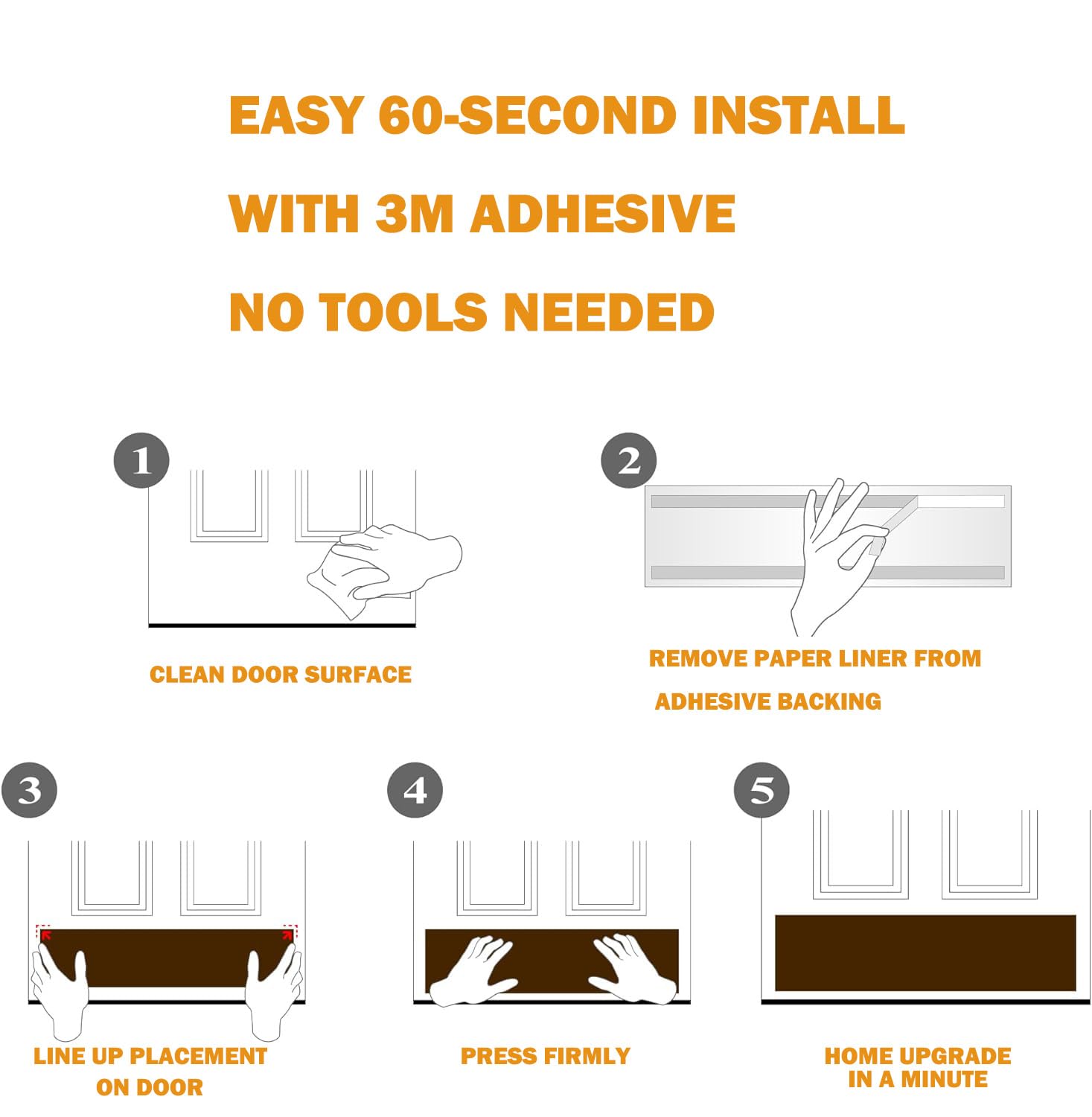 EASY 60-SECOND INSTALL

WITH 3M ADHESIVE

NO TOOLS NEEDED

1

CLEAN DOOR SURFACE

2

REMOVE PAPER LINER FROM ADHESIVE BACKING

3

LINE UP PLACEMENT ON DOOR

4

PRESS FIRMLY

5

HOME UPGRADE IN A MINUTE