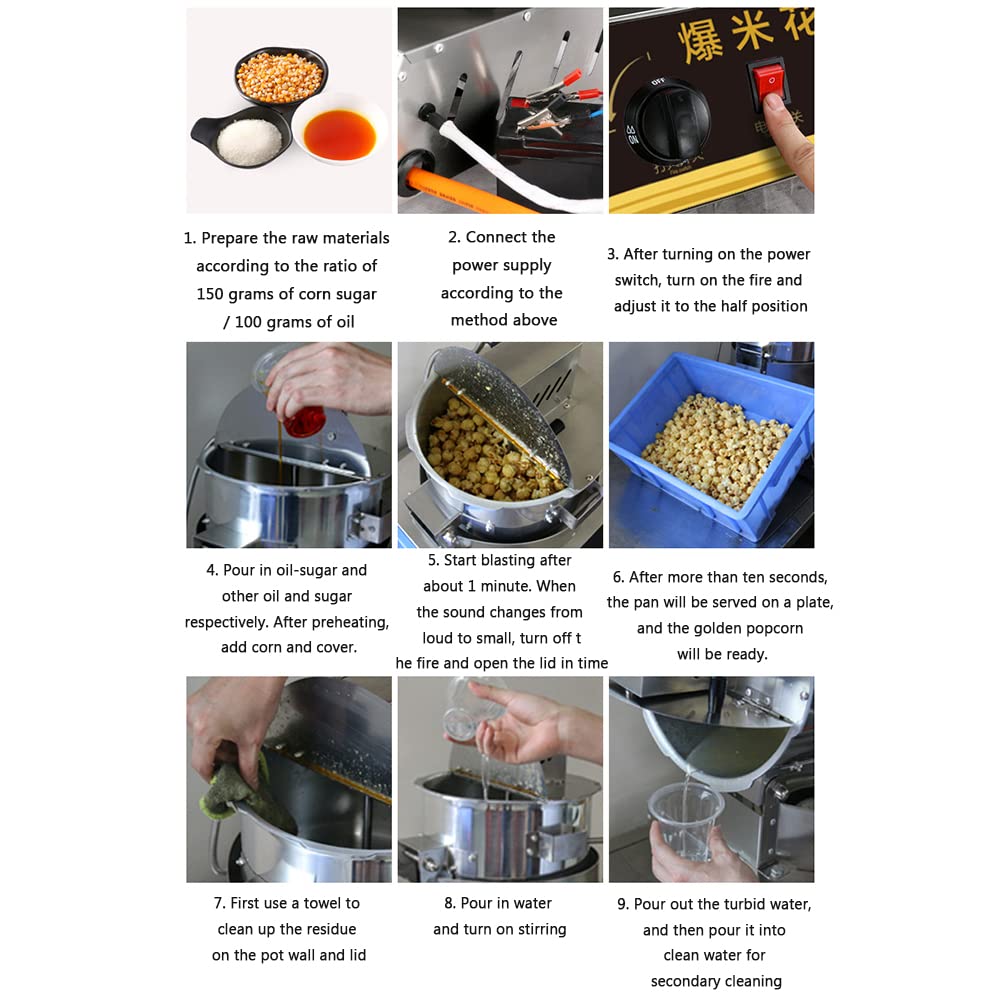 爆米花

OFF
ON

1. Prepare the raw materials according to the ratio of 150 grams of corn sugar / 100 grams of oil

2. Connect the power supply according to the method above

3. After turning on the power switch, turn on the fire and adjust it to the half position

4. Pour in oil-sugar and other oil and sugar respectively. After preheating, add corn and cover.

5. Start blasting after about 1 minute. When the sound changes from loud to small, turn off t he fire and open the lid in time

6. After more than ten seconds, the pan will be served on a plate, and the golden popcorn will be ready.

7. First use a towel to clean up the residue on the pot wall and lid

8. Pour in water and turn on stirring

9. Pour out the turbid water, and then pour it into clean water for secondary cleaning