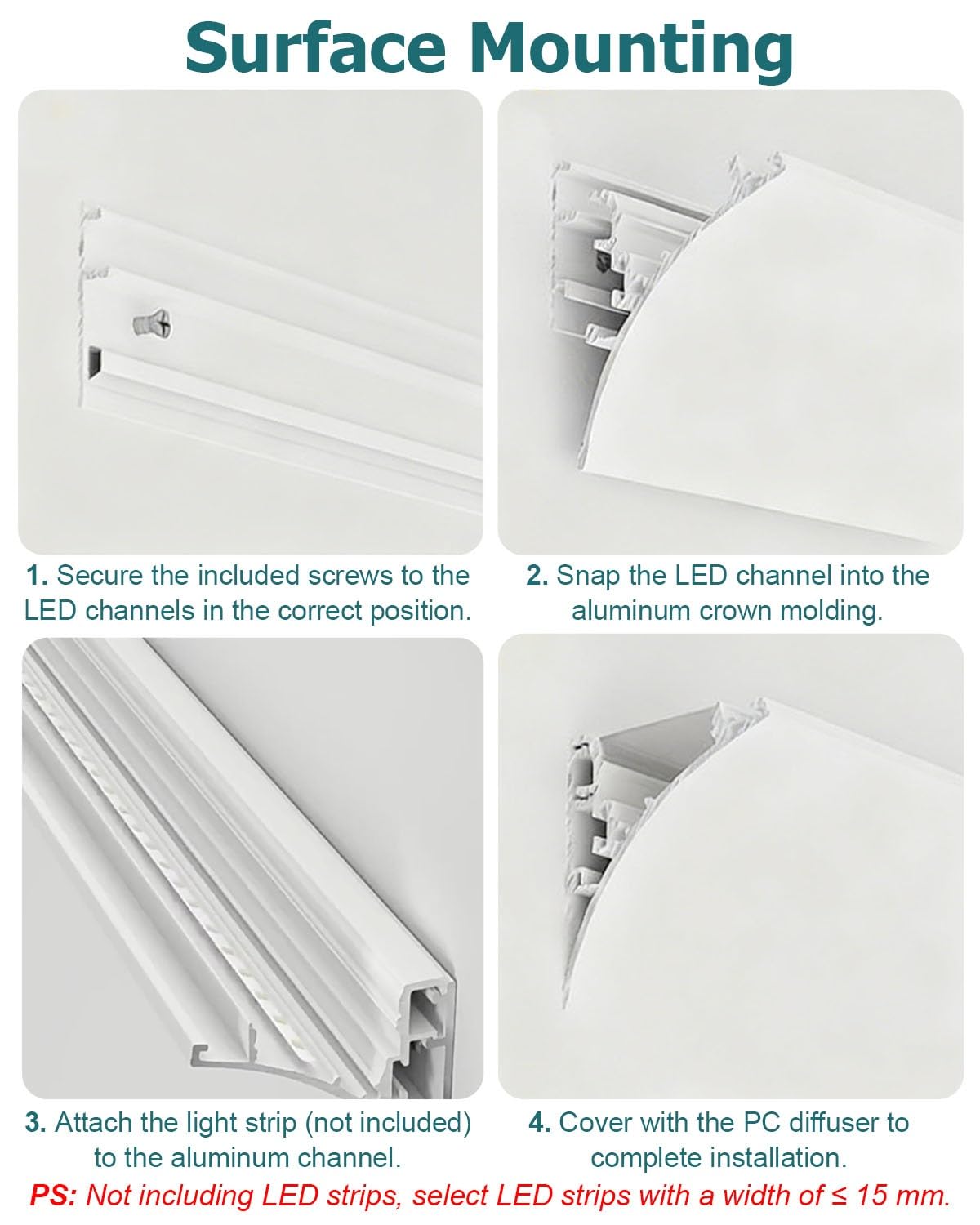 Surface Mounting

1. Secure the included screws to the LED channels in the correct position.

2. Snap the LED channel into the aluminum crown molding.

3. Attach the light strip (not included) to the aluminum channel.

4. Cover with the PC diffuser to complete installation.

PS: Not including LED strips, select LED strips with a width of ≤ 15 mm.