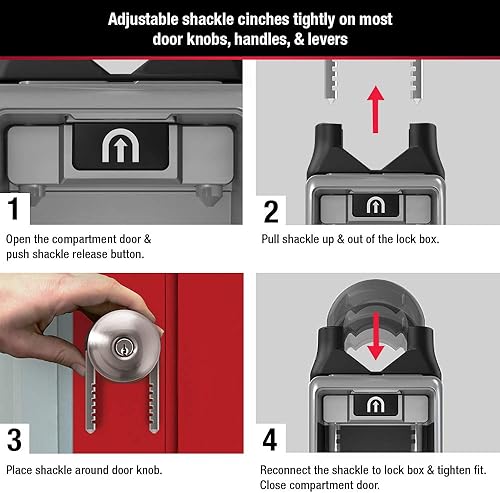 Adjustable shackle cinches tightly on most door knobs, handles, & levers

1

Open the compartment door & push shackle release button.

2

Pull shackle up & out of the lock box.

3

Place shackle around door knob.

4

Reconnect the shackle to lock box & tighten fit. Close compartment door.