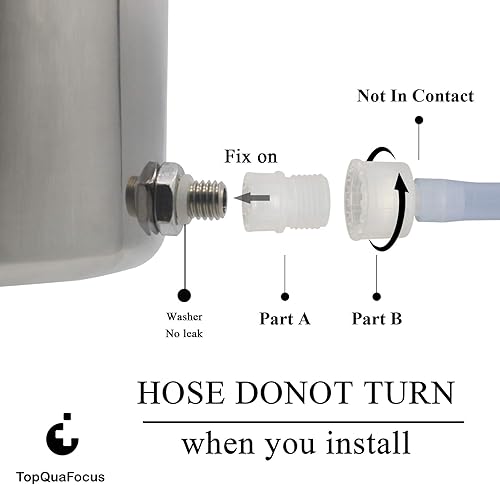 Not In Contact

Fix on

Washer
No leak

Part A

Part B

HOSE DONOT TURN

when you install

TopQuaFocus