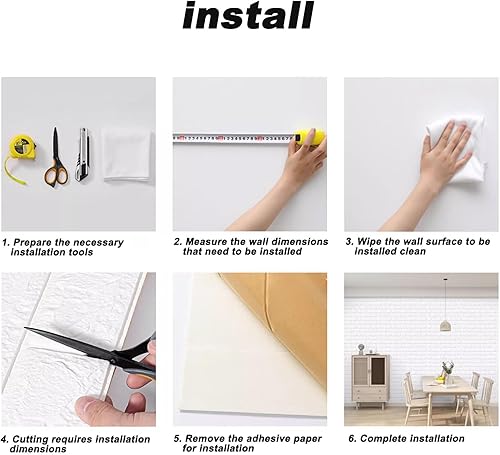 install

1. Prepare the necessary installation tools

2. Measure the wall dimensions that need to be installed

3. Wipe the wall surface to be installed clean

4. Cutting requires installation dimensions

5. Remove the adhesive paper for installation

6. Complete installation