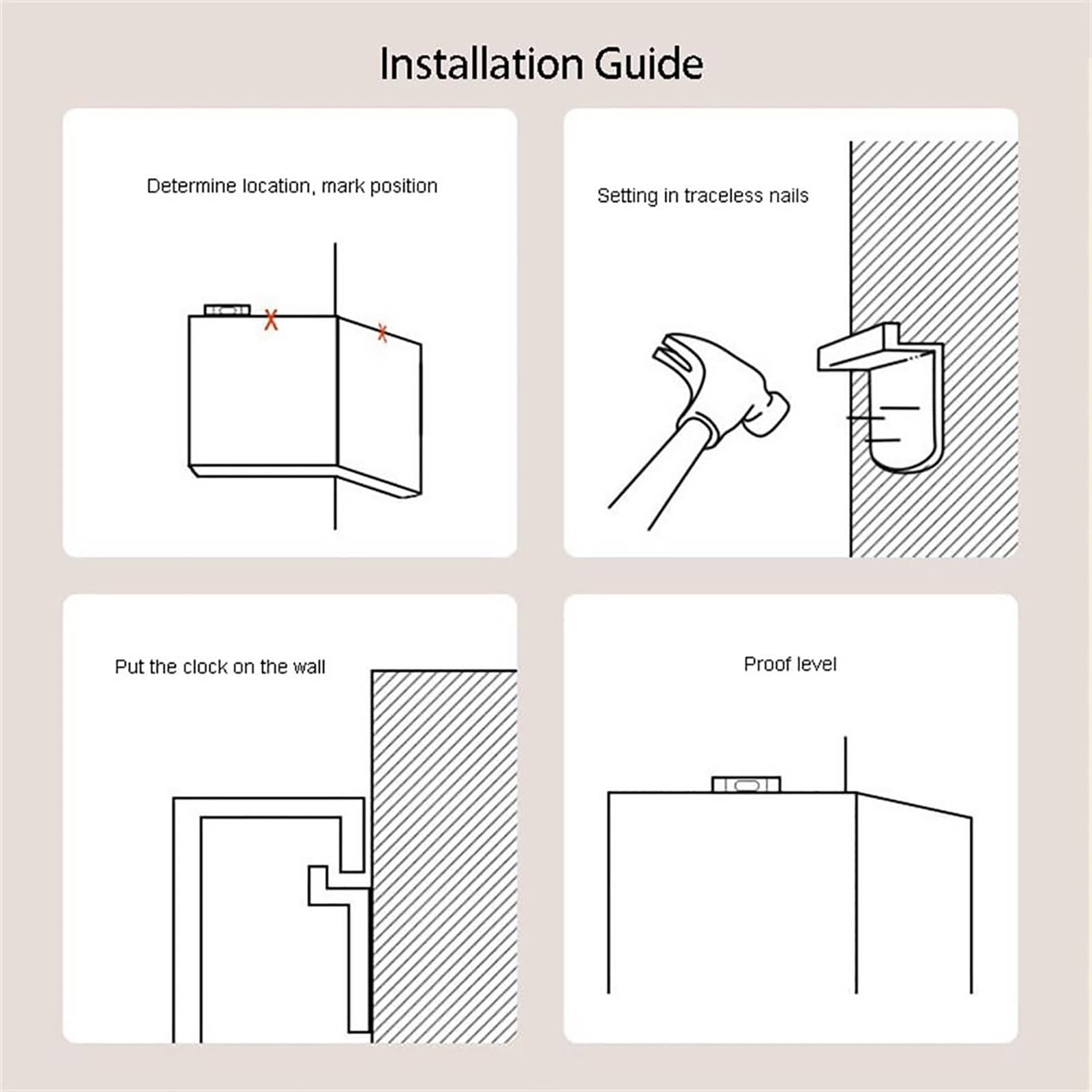 Installation Guide

Determine location, mark position

Setting in traceless nails

Put the clock on the wall

Proof level