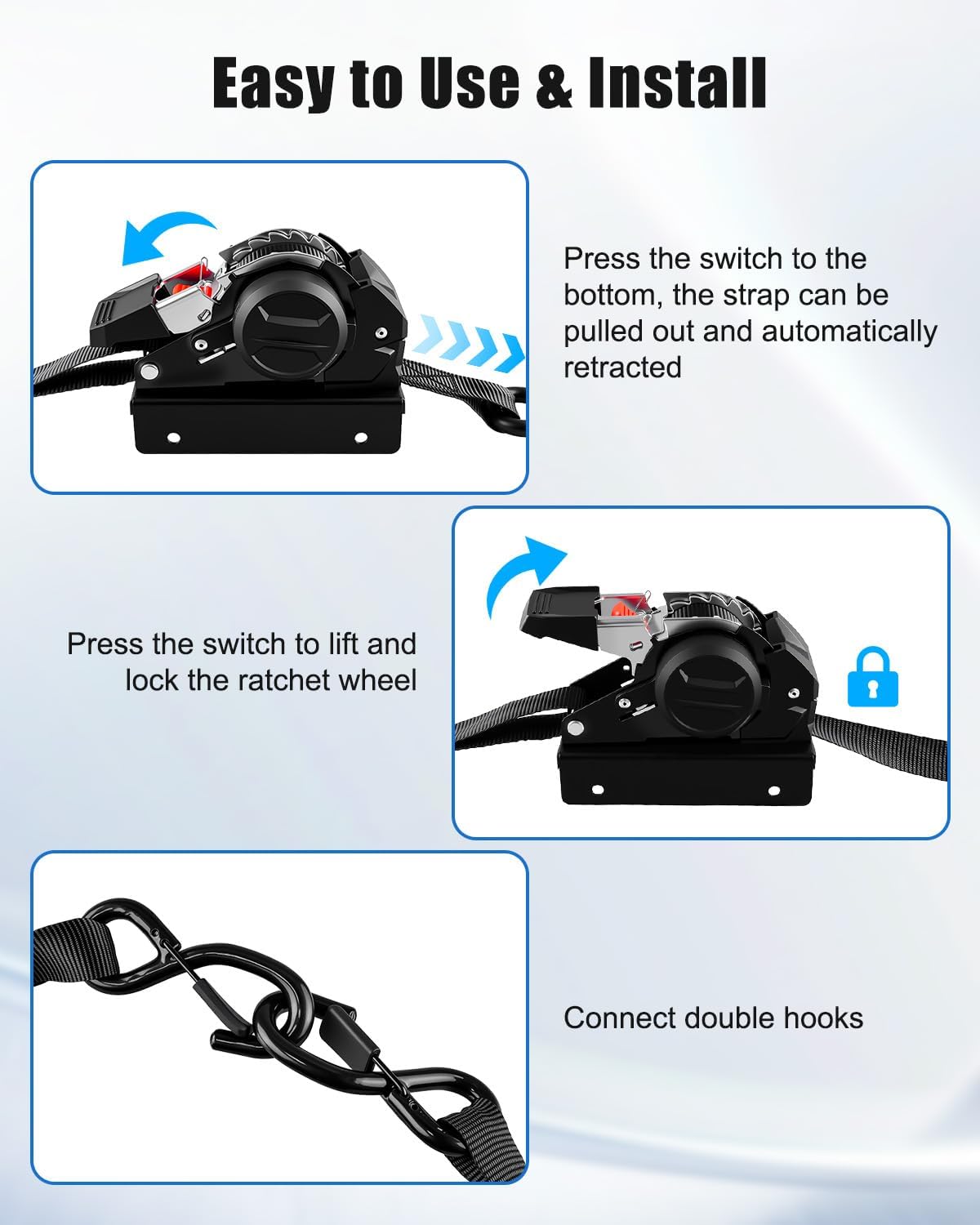 Easy to Use & Install

Press the switch to the bottom, the strap can be pulled out and automatically retracted

Press the switch to lift and lock the ratchet wheel

Connect double hooks