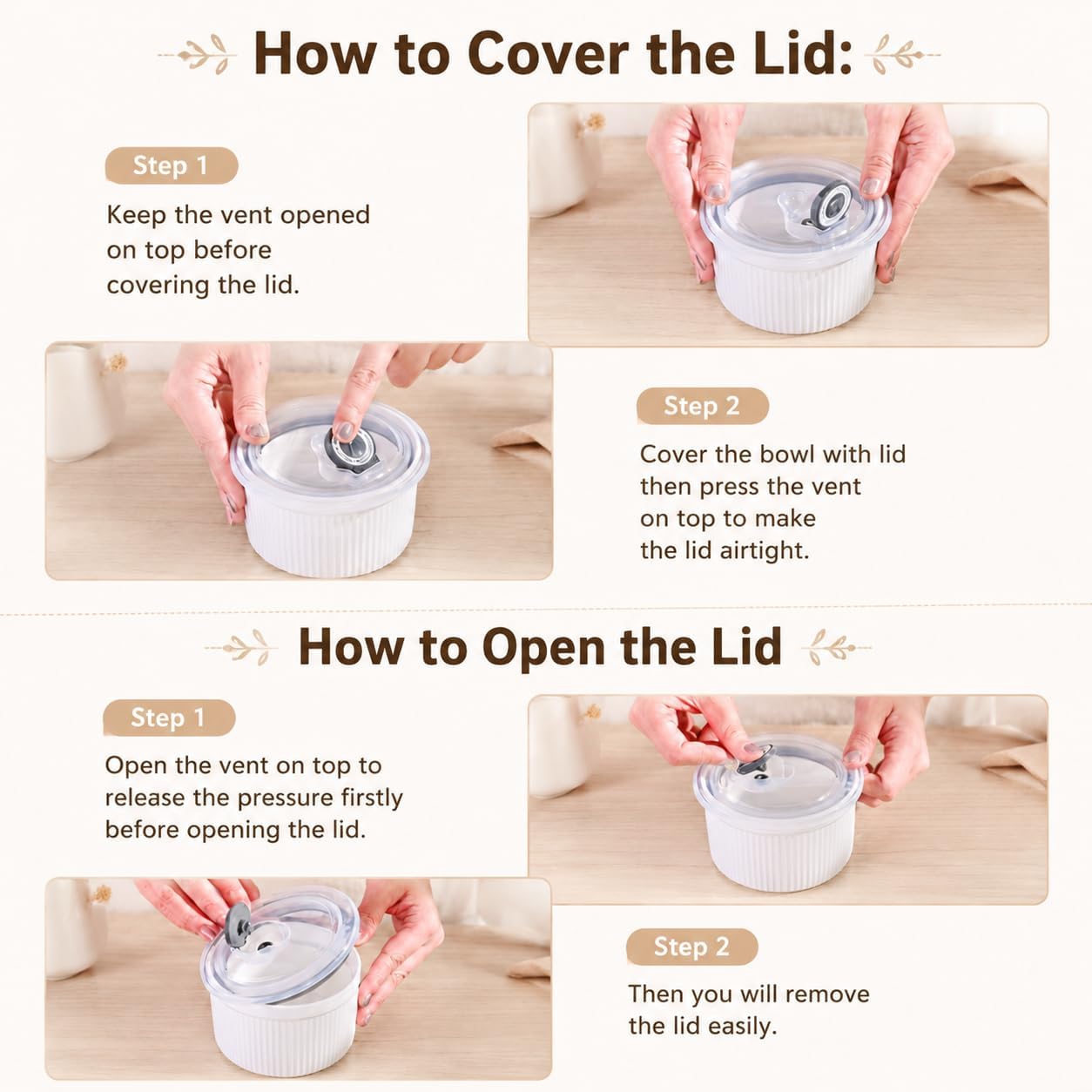 How to Cover the Lid:

Step 1

Keep the vent opened on top before covering the lid.

Step 2

Cover the bowl with lid then press the vent on top to make the lid airtight.

How to Open the Lid

Step 1

Open the vent on top to release the pressure firstly before opening the lid.

Step 2

Then you will remove the lid easily.