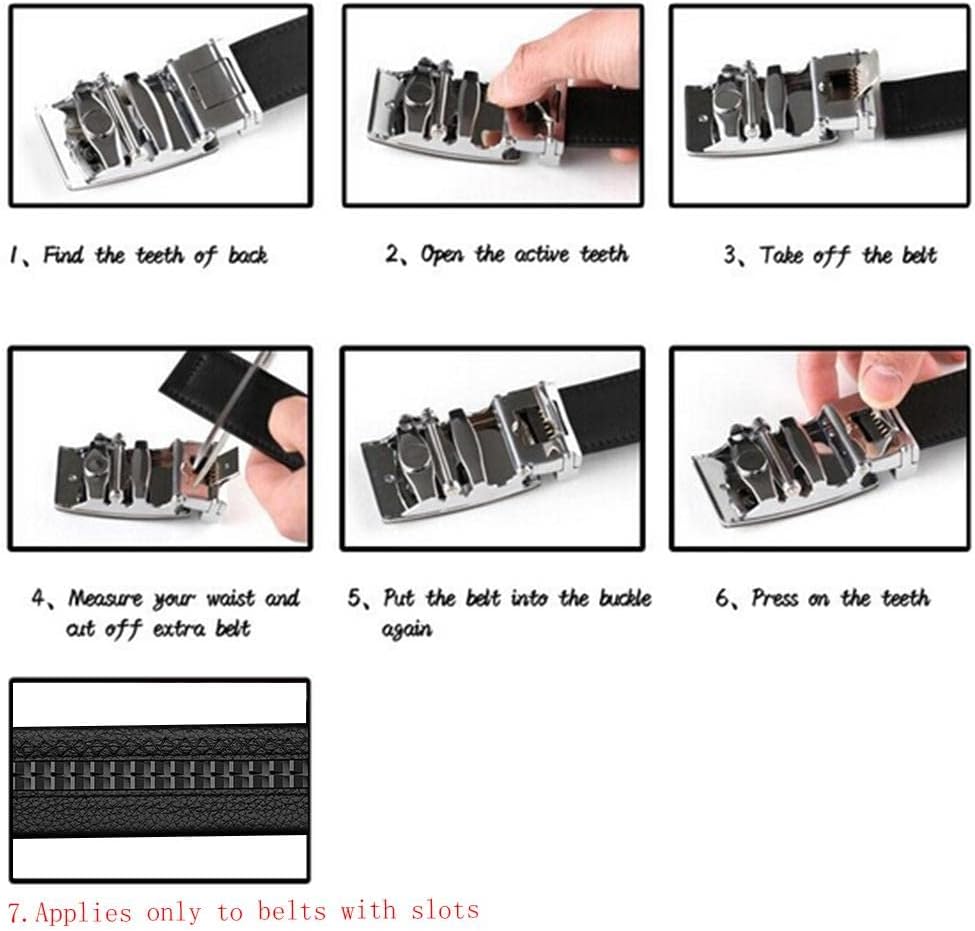 1、Find the teeth of back

2、Open the active teeth

3、Take off the belt

4、Measure your waist and cut off extra belt

5、Put the belt into the buckle again

6、Press on the teeth

7.Applies only to belts with slots