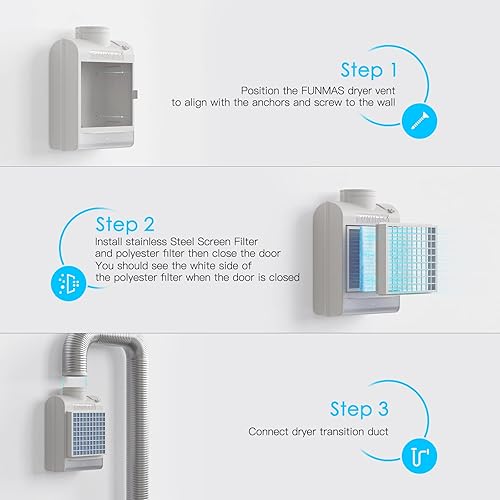 Step 1
Position the FUNMAS dryer vent to align with the anchors and screw to the wall

Step 2
Install stainless Steel Screen Filter and polyester filter then close the door
You should see the white side of the polyester filter when the door is closed

Step 3
Connect dryer transition duct