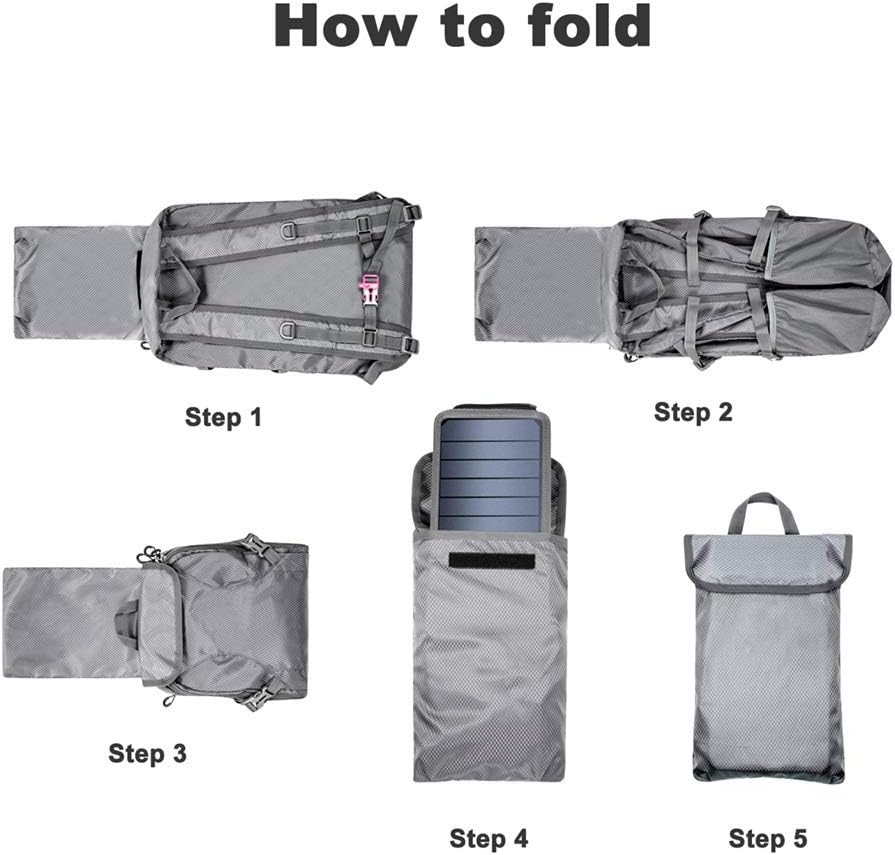 How to fold

Step 1

Step 2

Step 3

Step 4

Step 5