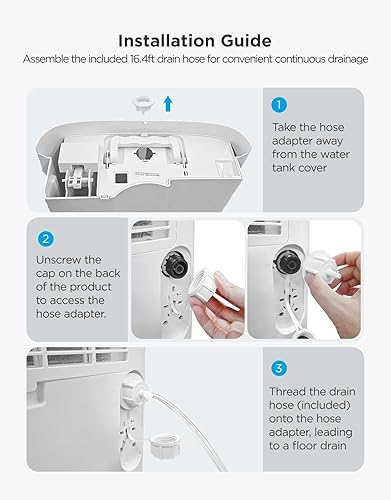 Installation Guide

Assemble the included 16.4ft drain hose for convenient continuous drainage

1

Take the hose adapter away from the water tank cover

2

Unscrew the cap on the back of the product to access the hose adapter.

3

Thread the drain hose (included) onto the hose adapter, leading to a floor drain