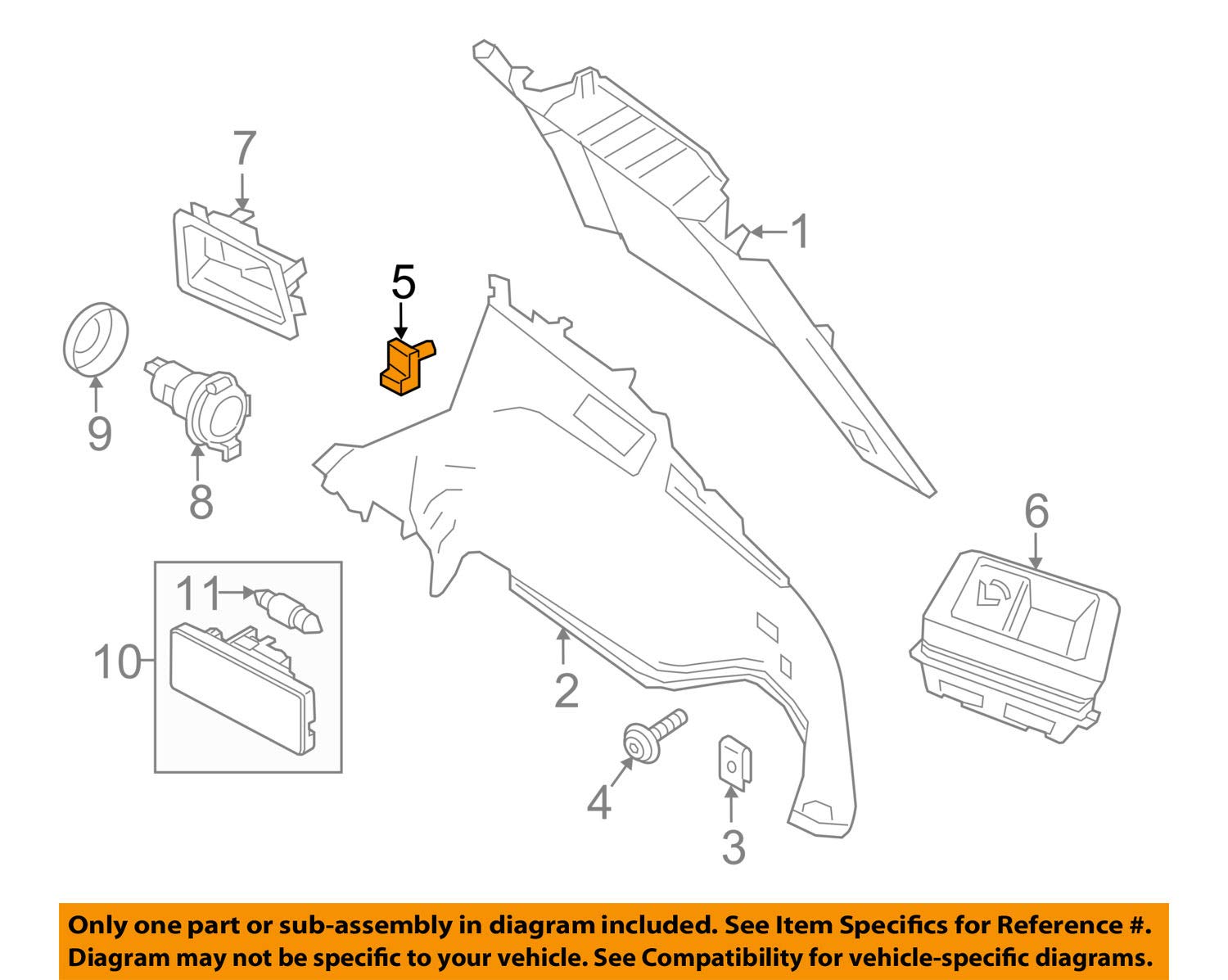 7
1
5
9
8
6
11
10
2
4
3

Only one part or sub-assembly in diagram included. See Item Specifics for Reference #.
Diagram may not be specific to your vehicle. See Compatibility for vehicle-specific diagrams.