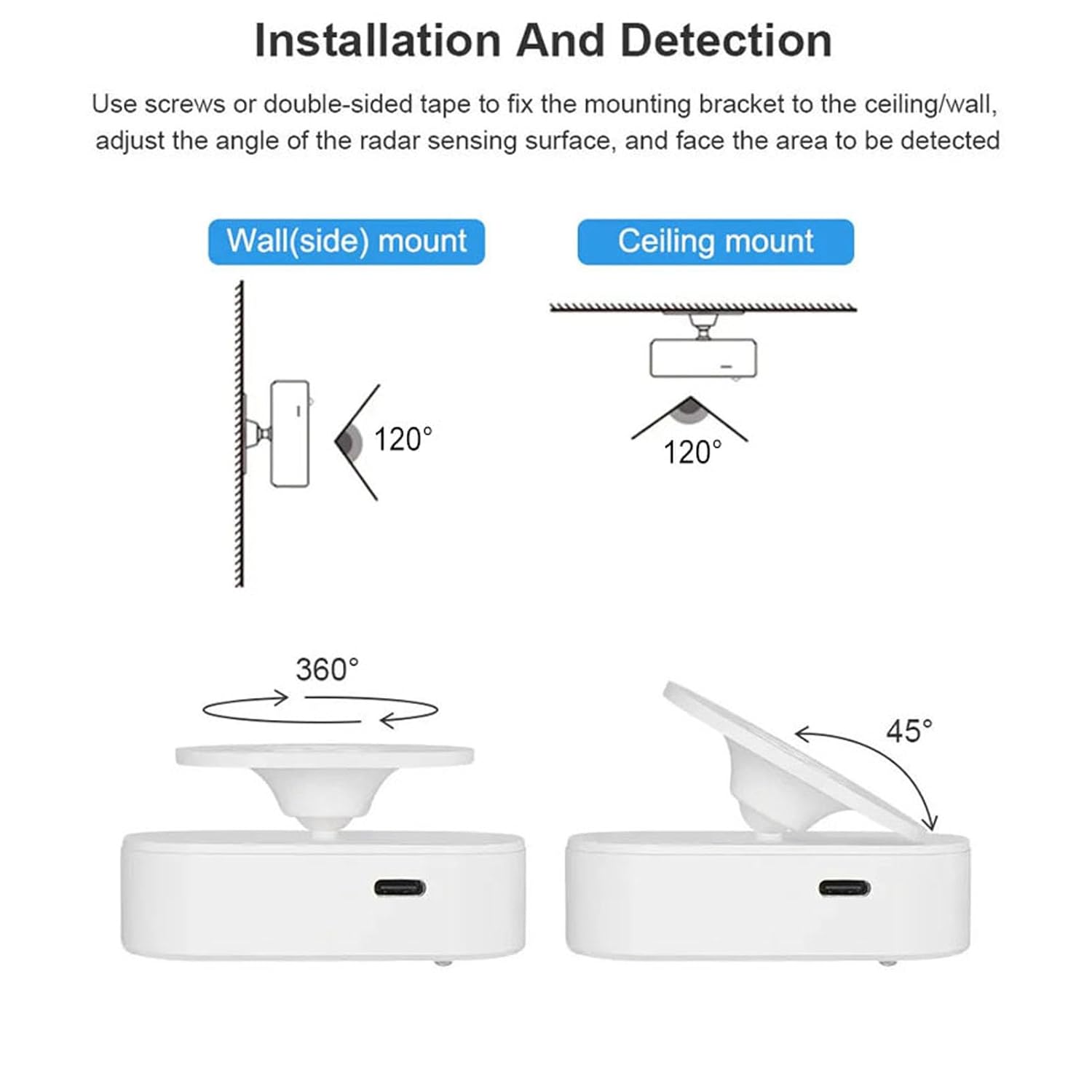 Installation And Detection

Use screws or double-sided tape to fix the mounting bracket to the ceiling/wall, adjust the angle of the radar sensing surface, and face the area to be detected

Wall(side) mount

120°

Ceiling mount

120°

360°

45°