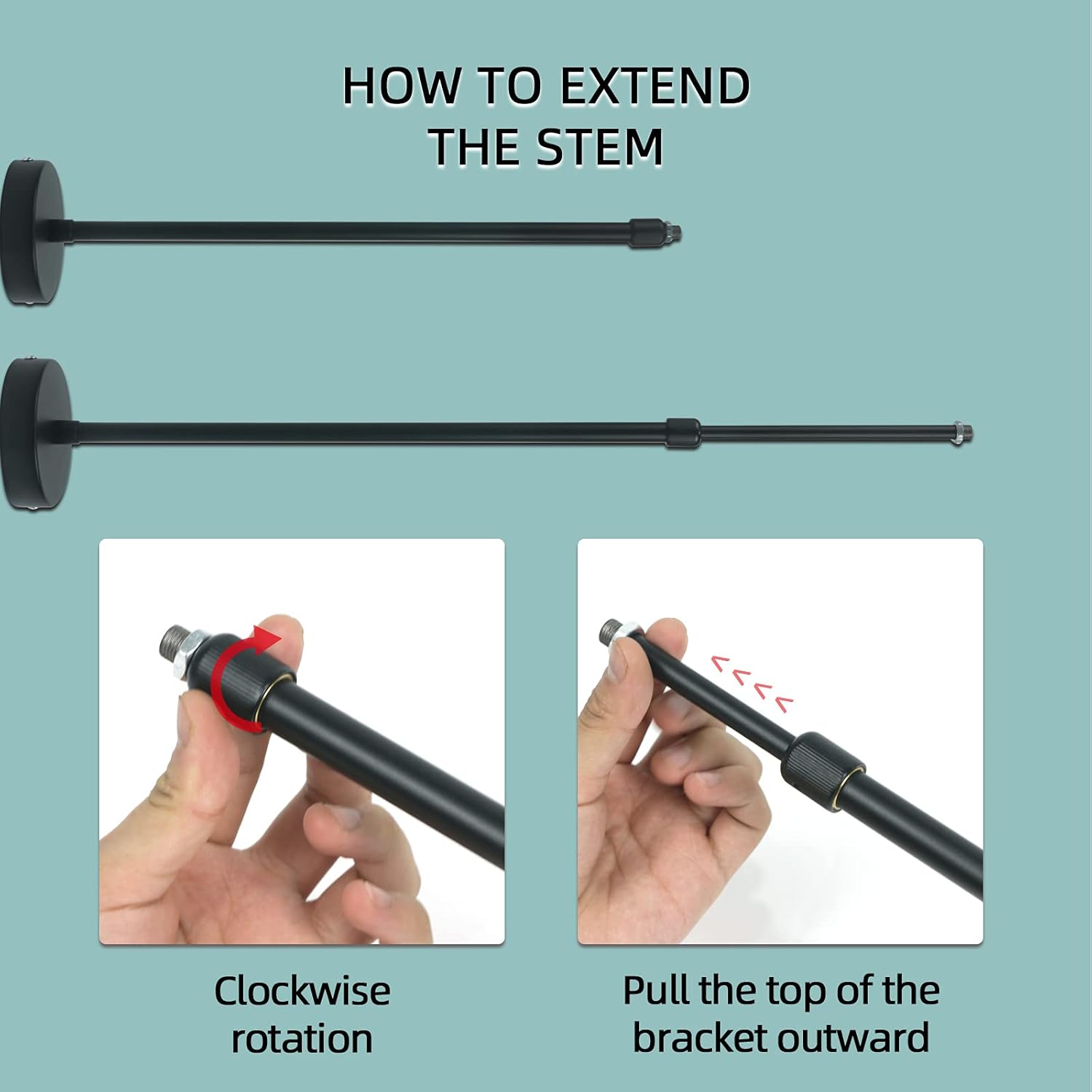 HOW TO EXTEND THE STEM

Clockwise rotation

Pull the top of the bracket outward