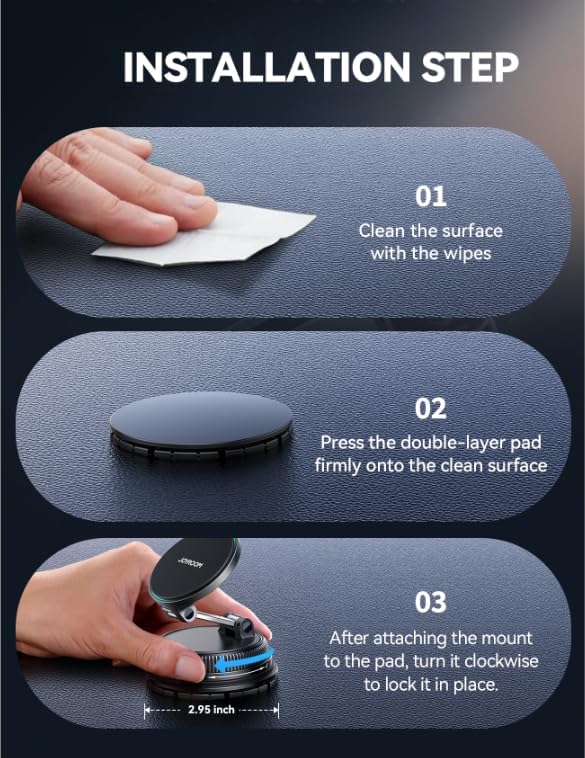 INSTALLATION STEP

01
Clean the surface with the wipes

02
Press the double-layer pad firmly onto the clean surface

JOYROOM

03
After attaching the mount to the pad, turn it clockwise to lock it in place.

2.95 inch