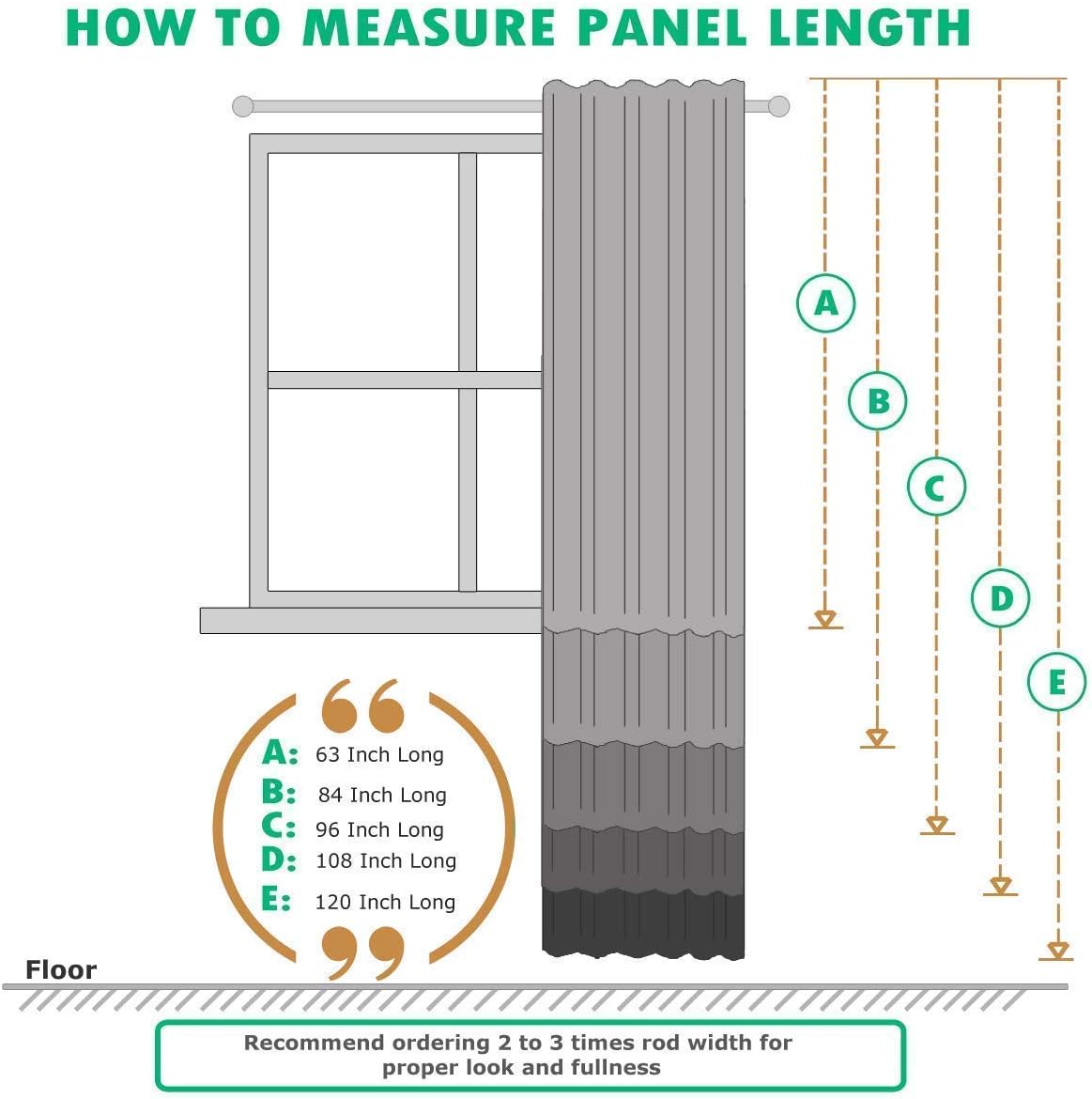 HOW TO MEASURE PANEL LENGTH

A
B
C
D
E

A: 63 Inch Long
B: 84 Inch Long
C: 96 Inch Long
D: 108 Inch Long
E: 120 Inch Long

Floor

Recommend ordering 2 to 3 times rod width for proper look and fullness