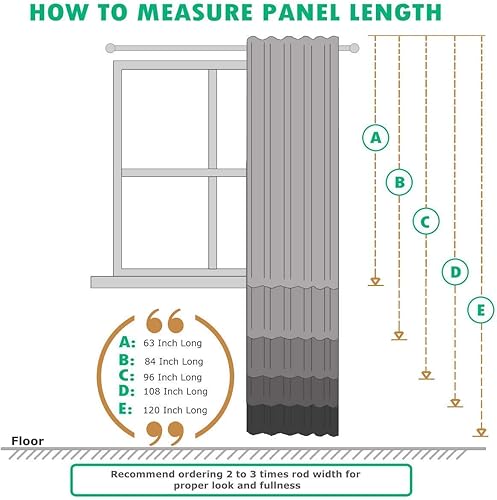 HOW TO MEASURE PANEL LENGTH

A

B

C

D

E

A: 63 Inch Long
B: 84 Inch Long
C: 96 Inch Long
D: 108 Inch Long
E: 120 Inch Long

Floor

Recommend ordering 2 to 3 times rod width for proper look and fullness