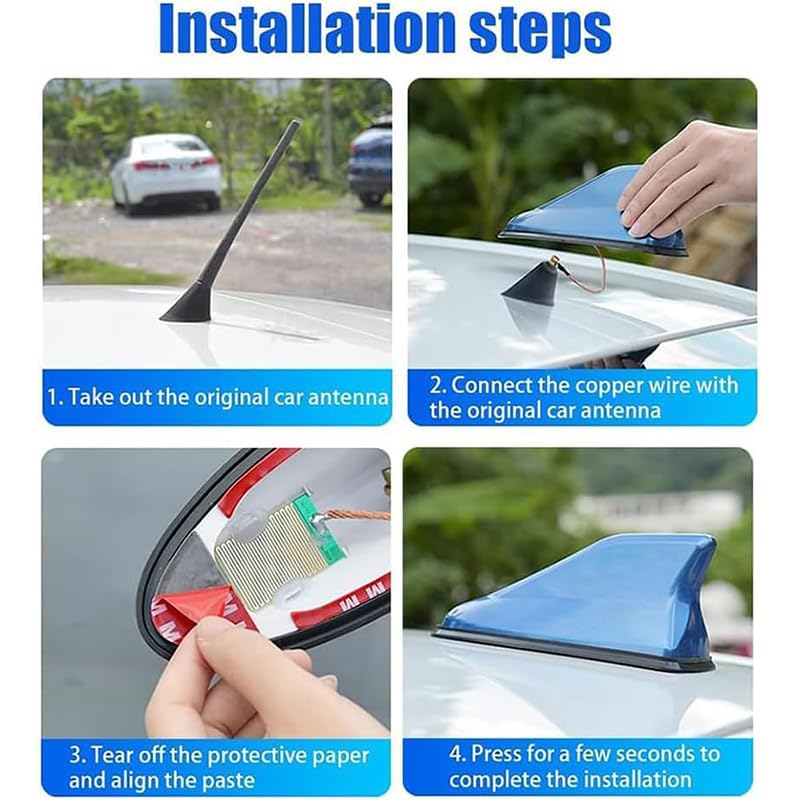 Installation steps

1. Take out the original car antenna

2. Connect the copper wire with the original car antenna

3. Tear off the protective paper and align the paste

4. Press for a few seconds to complete the installation