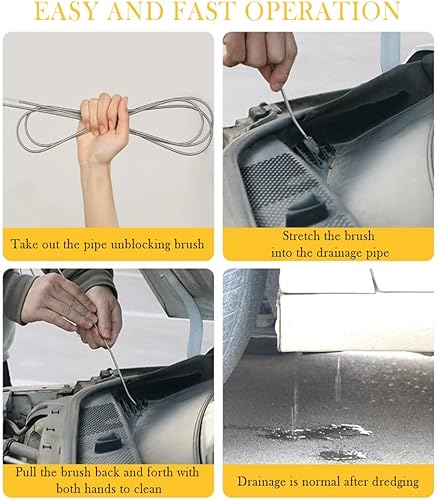 EASY AND FAST OPERATION

Take out the pipe unblocking brush

Stretch the brush into the drainage pipe

Pull the brush back and forth with both hands to clean

Drainage is normal after dredging