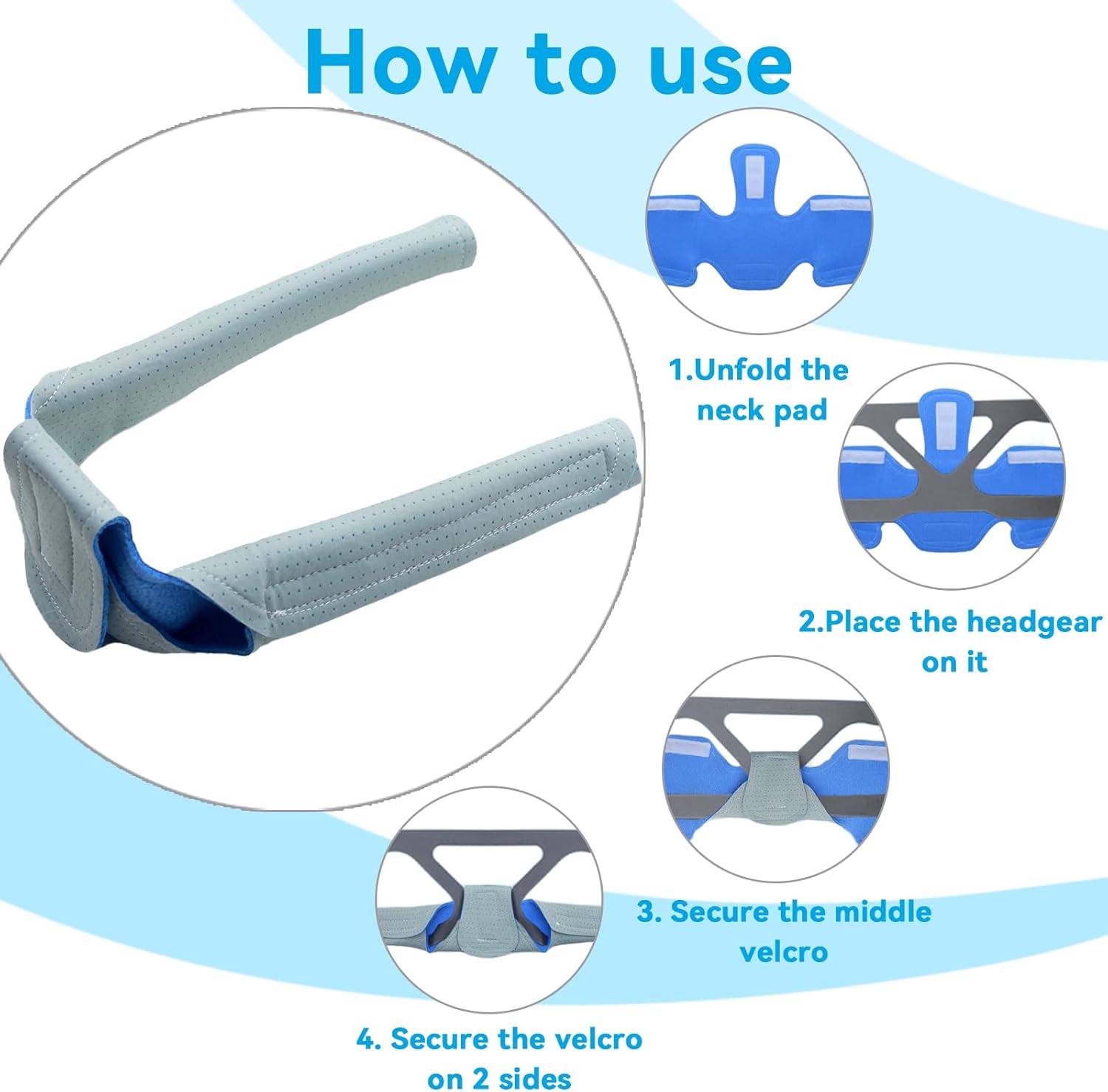 How to use

1.Unfold the neck pad

2.Place the headgear on it

3. Secure the middle velcro

4. Secure the velcro on 2 sides