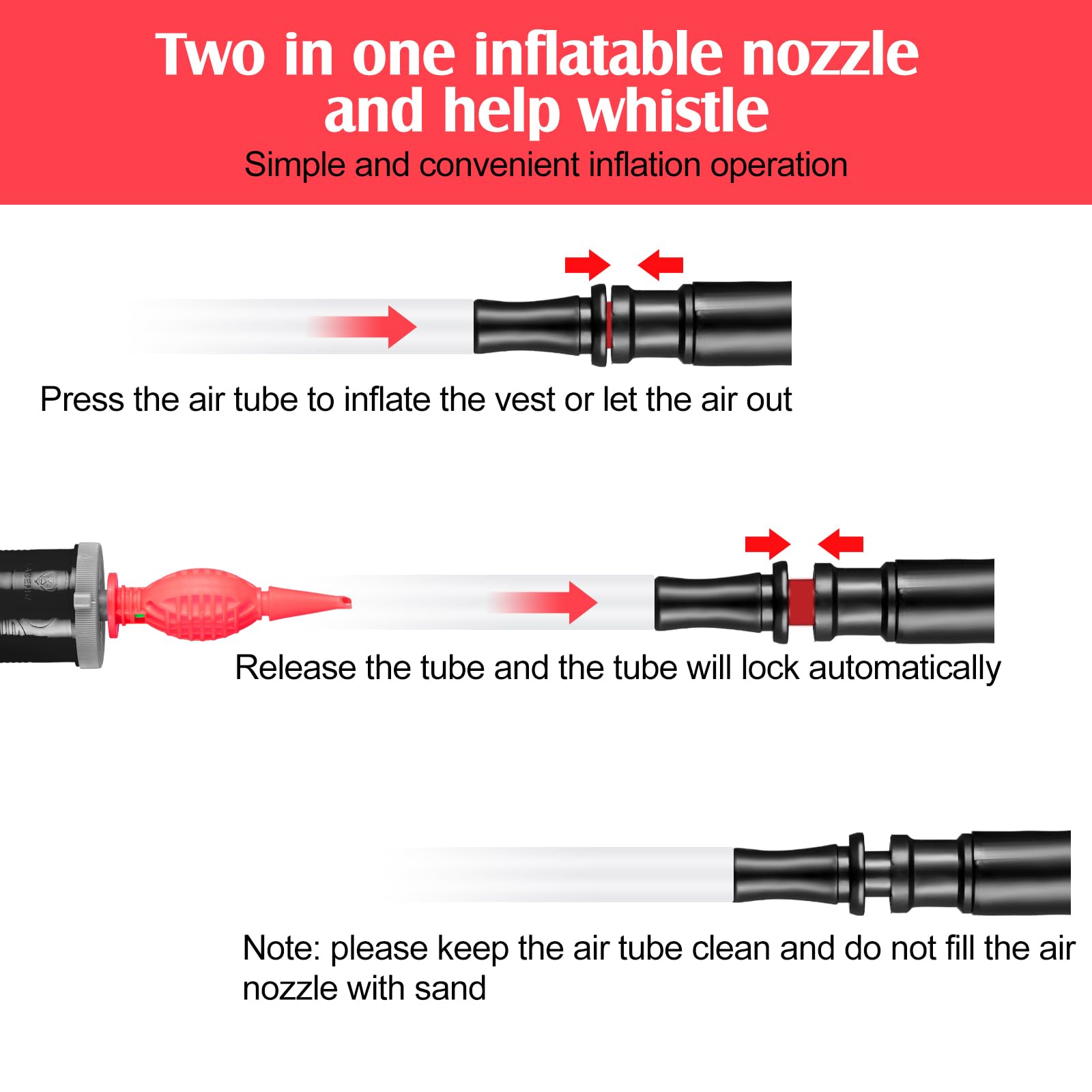 Two in one inflatable nozzle and help whistle
Simple and convenient inflation operation

Press the air tube to inflate the vest or let the air out

Release the tube and the tube will lock automatically

Note: please keep the air tube clean and do not fill the air nozzle with sand