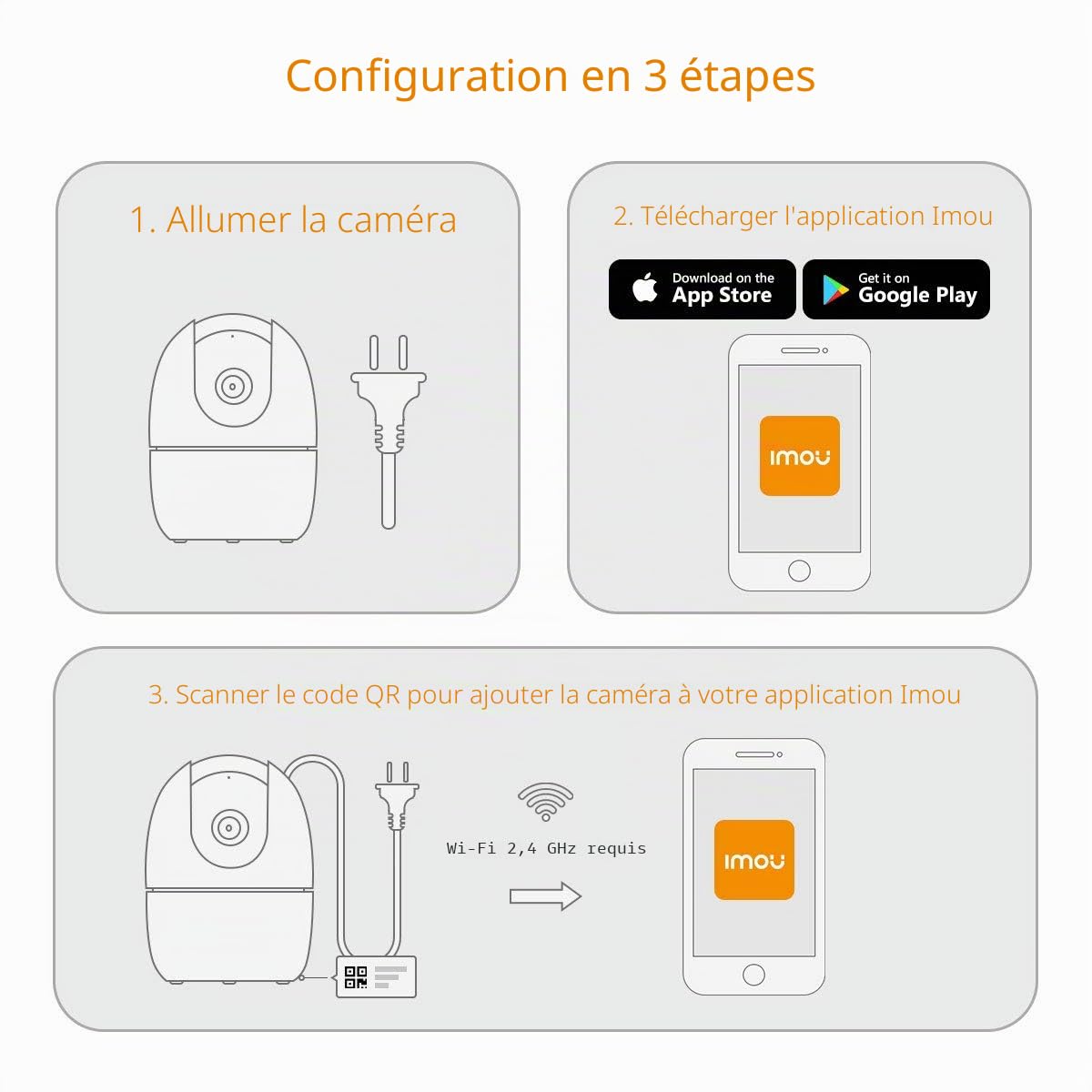 Configuration en 3 étapes

1. Allumer la caméra

2. Télécharger l'application Imou

Download on the App Store

Get it on Google Play

imou

3. Scanner le code QR pour ajouter la caméra à votre application Imou

Wi-Fi 2,4 GHz requis

imou