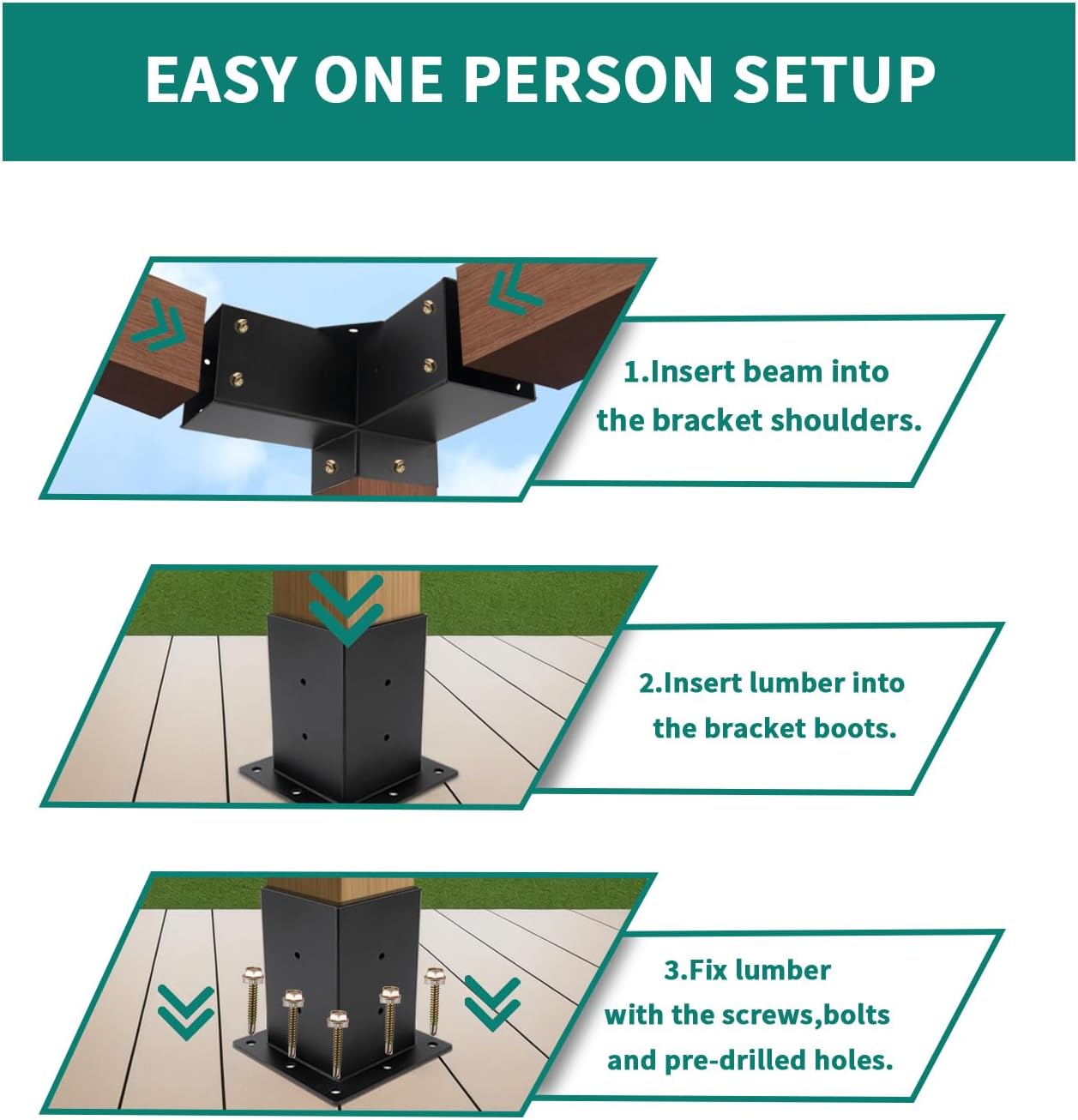 EASY ONE PERSON SETUP

1.Insert beam into the bracket shoulders.

2.Insert lumber into the bracket boots.

3.Fix lumber with the screws,bolts and pre-drilled holes.